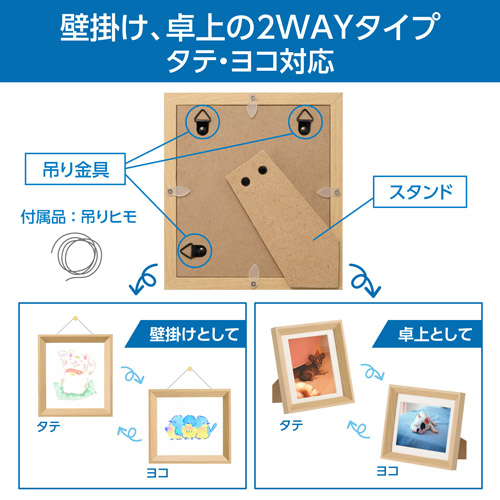 壁掛け、卓上の2WAYタイプ
タテ・ヨコ対応

吊り金具

付属品：吊りヒモ

スタンド

壁掛けとして

タテ

ヨコ

卓上として

タテ

ヨコ