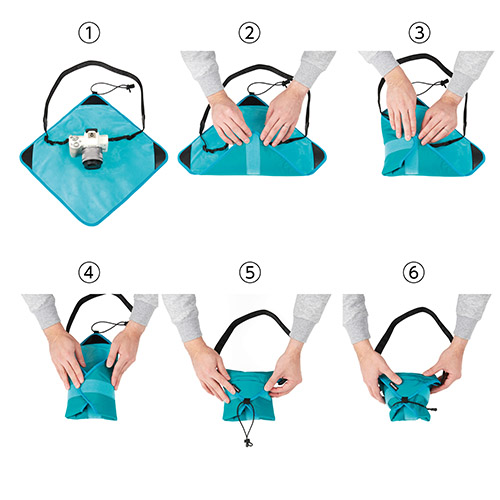 ①
②
③
④
⑤
⑥