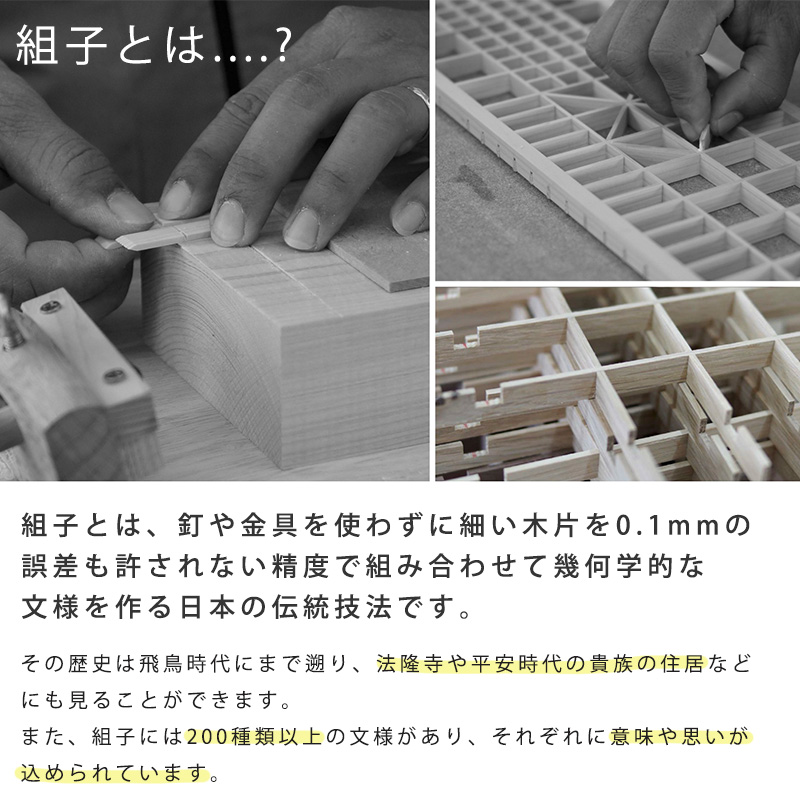 組子とは....?

組子とは、釘や金具を使わずに細い木片を0.1mmの誤差も許されない精度で組み合わせて幾何学的な文様を作る日本の伝統技法です。

その歴史は飛鳥時代にまで遡り、法隆寺や平安時代の貴族の住居などにも見ることができます。
また、組子には200種類以上の文様があり、それぞれに意味や思いが込められています。