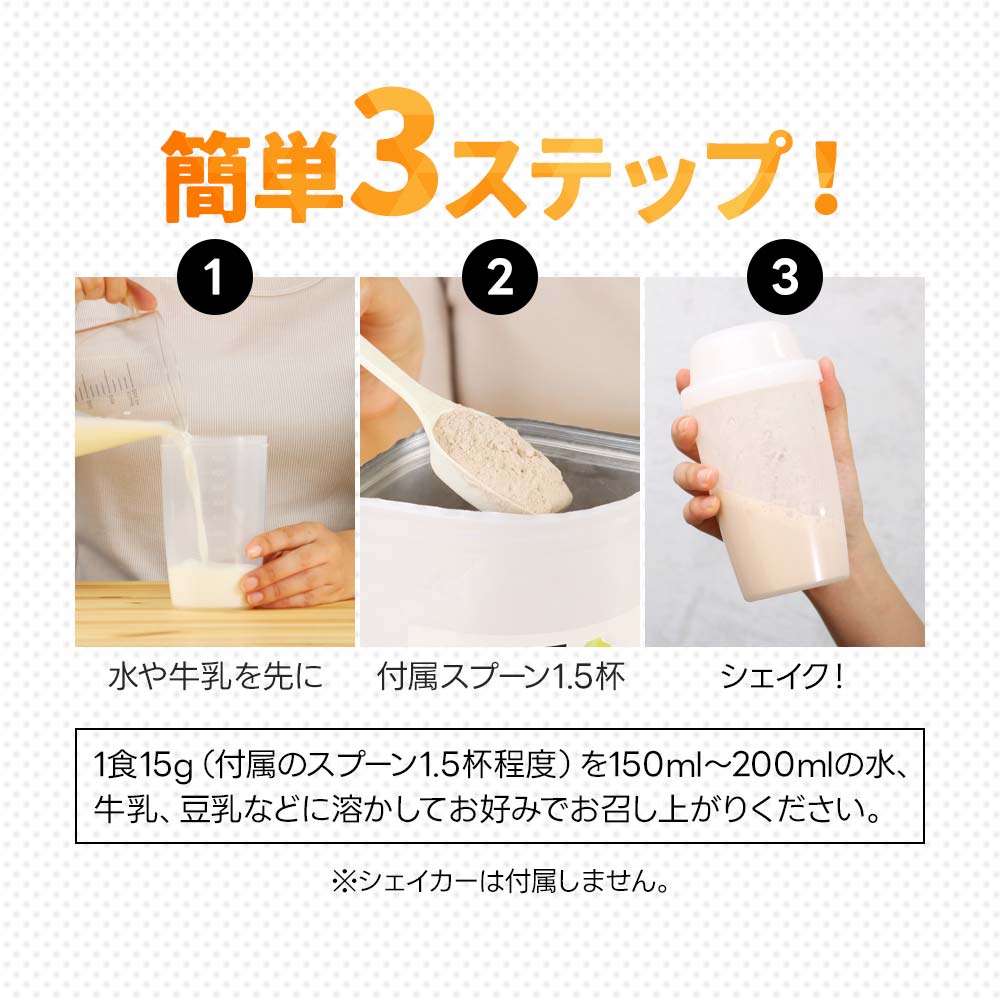 簡単3ステップ！

1
水や牛乳を先に

2
付属スプーン1.5杯

3
シェイク！

1食15g（付属のスプーン1.5杯程度）を150ml～200mlの水、牛乳、豆乳などに溶かしてお好みでお召し上がりください。

※シェイカーは付属しません。