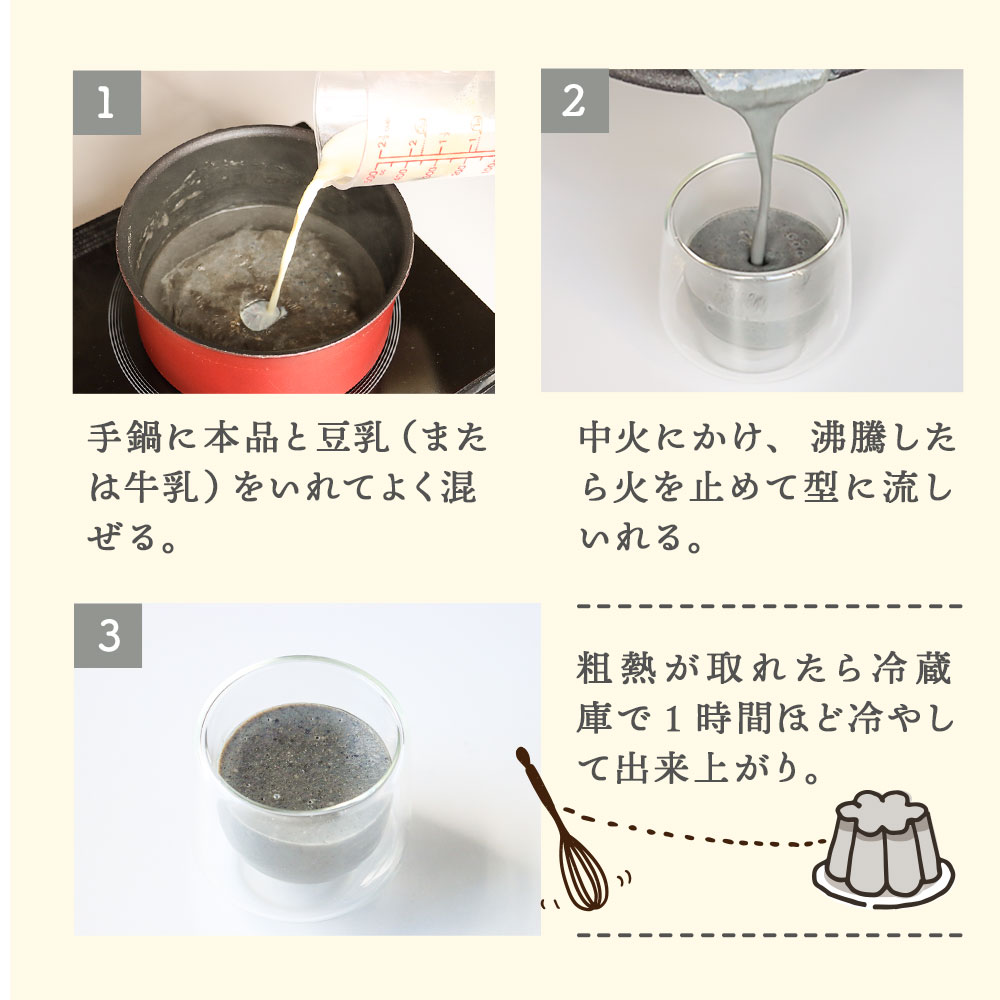 1

手鍋に本品と豆乳（または牛乳）をいれてよく混ぜる。

2

中火にかけ、沸騰したら火を止めて型に流しいれる。

3

粗熱が取れたら冷蔵庫で１時間ほど冷やして出来上がり。