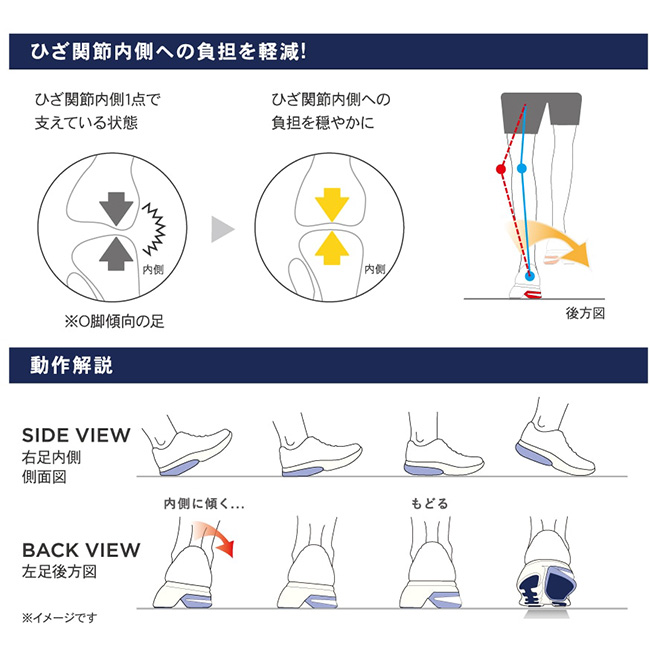 ひざ関節内側への負担を軽減!

ひざ関節内側1点で支えている状態

内側

※O脚傾向の足

ひざ関節内側への負担を穏やかに

内側

後方図

動作解説

SIDE VIEW
右足内側
側面図

内側に傾く...

もどる

BACK VIEW
左足後方図

※イメージです