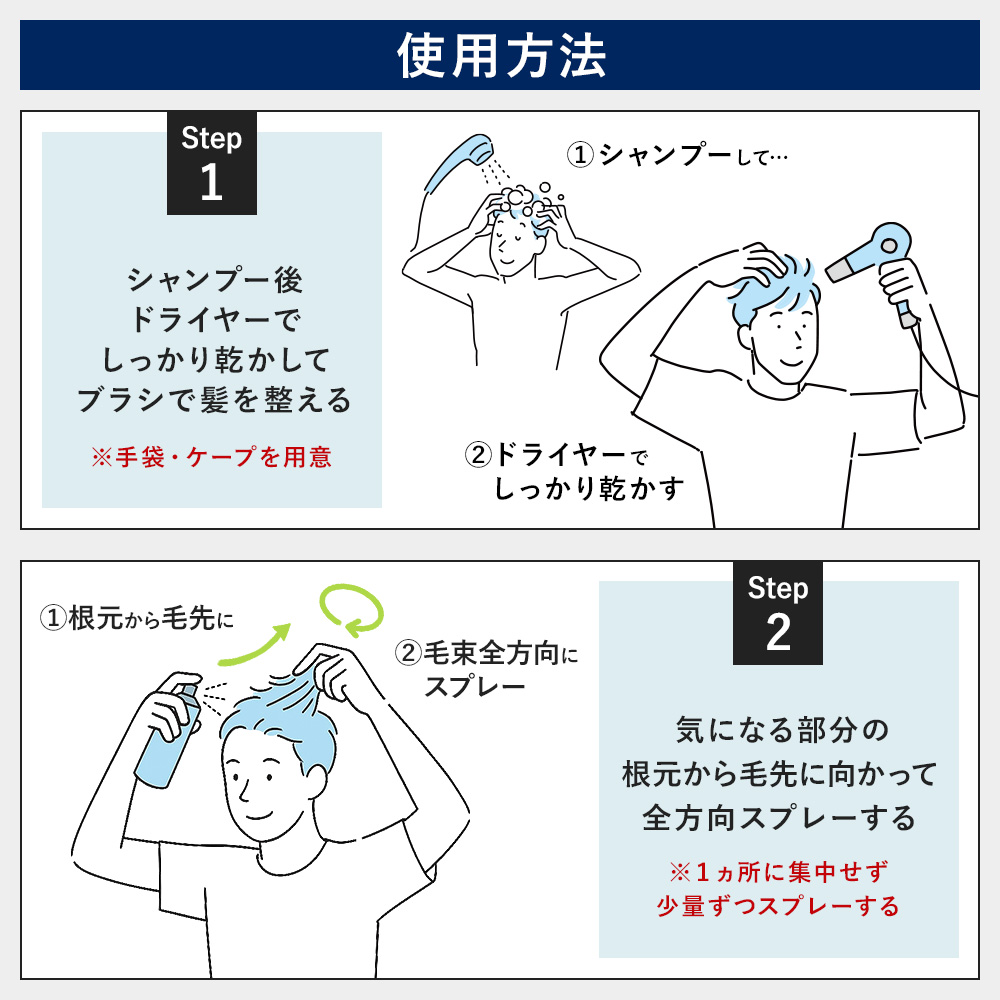 使用方法

Step
1

シャンプー後
ドライヤーで
しっかり乾かして
ブラシで髪を整える

※手袋・ケープを用意

①シャンプーして…

②ドライヤーで
しっかり乾かす

①根元から毛先に

②毛束全方向に
スプレー

Step
2

気になる部分の
根元から毛先に向かって
全方向スプレーする

※１ヵ所に集中せず
少量ずつスプレーする