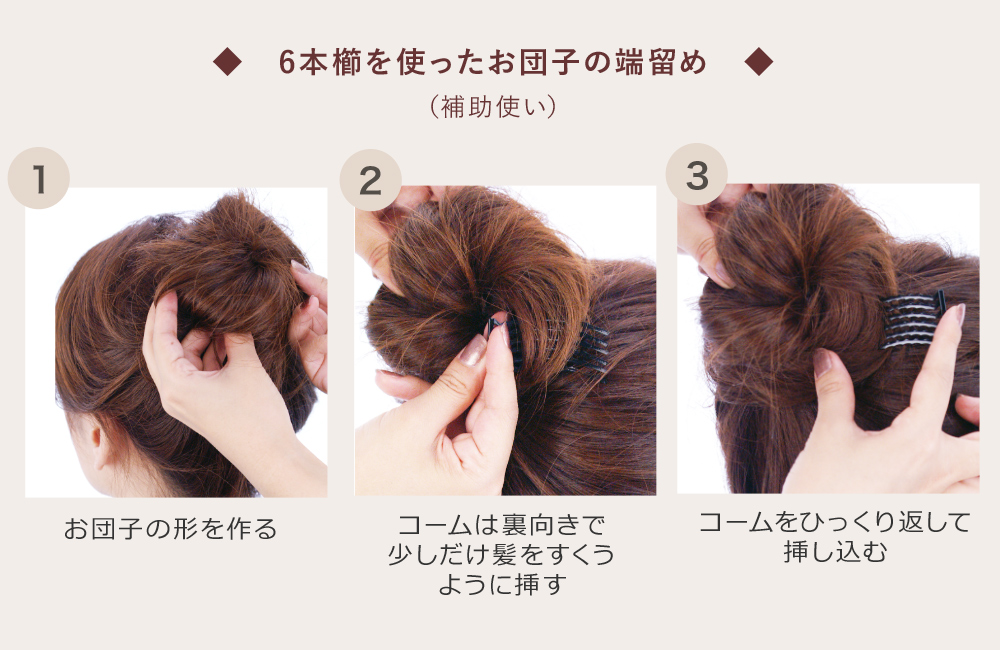 ◆ 6本櫛を使ったお団子の端留め ◆
(補助使い)

1
お団子の形を作る

2
コームは裏向きで少しだけ髪をすくうように挿す

3
コームをひっくり返して挿し込む