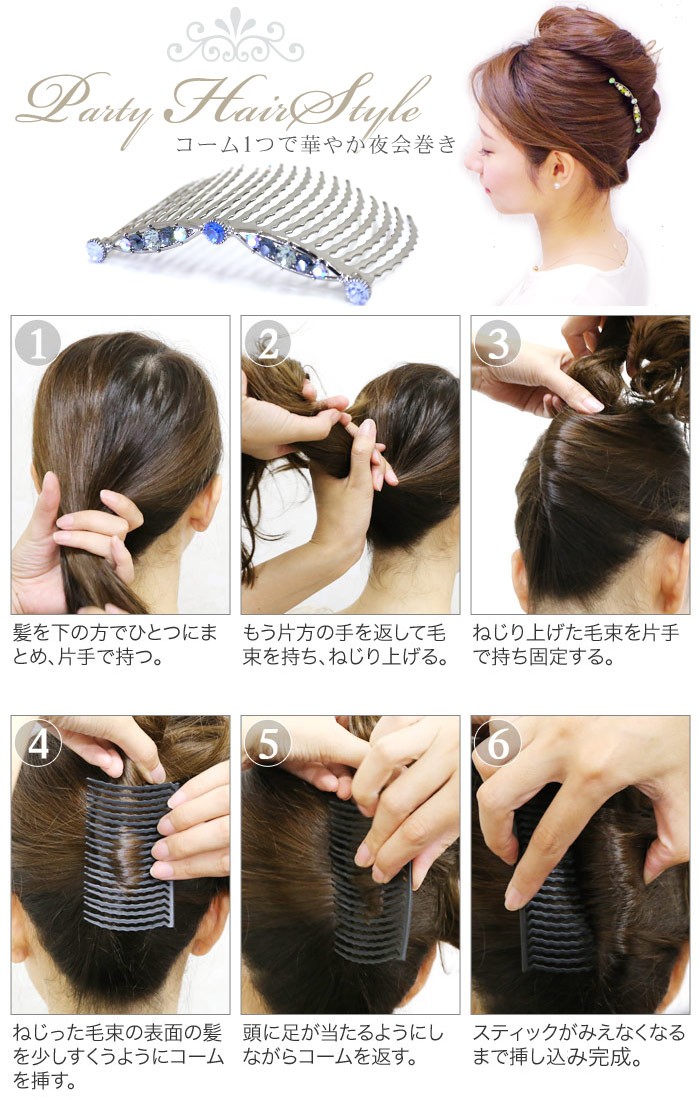 Party HairStyle
コーム1つで華やか夜会巻き

1
髪を下の方でひとつにまとめ、片手で持つ。

2
もう片方の手を返して毛束を持ち、ねじり上げる。

3
ねじり上げた毛束を片手で持ち固定する。

4
ねじった毛束の表面の髪を少しすくうようにコームを挿す。

5
頭に足が当たるようにしながらコームを返す。

6
スティックがみえなくなるまで挿し込み完成。