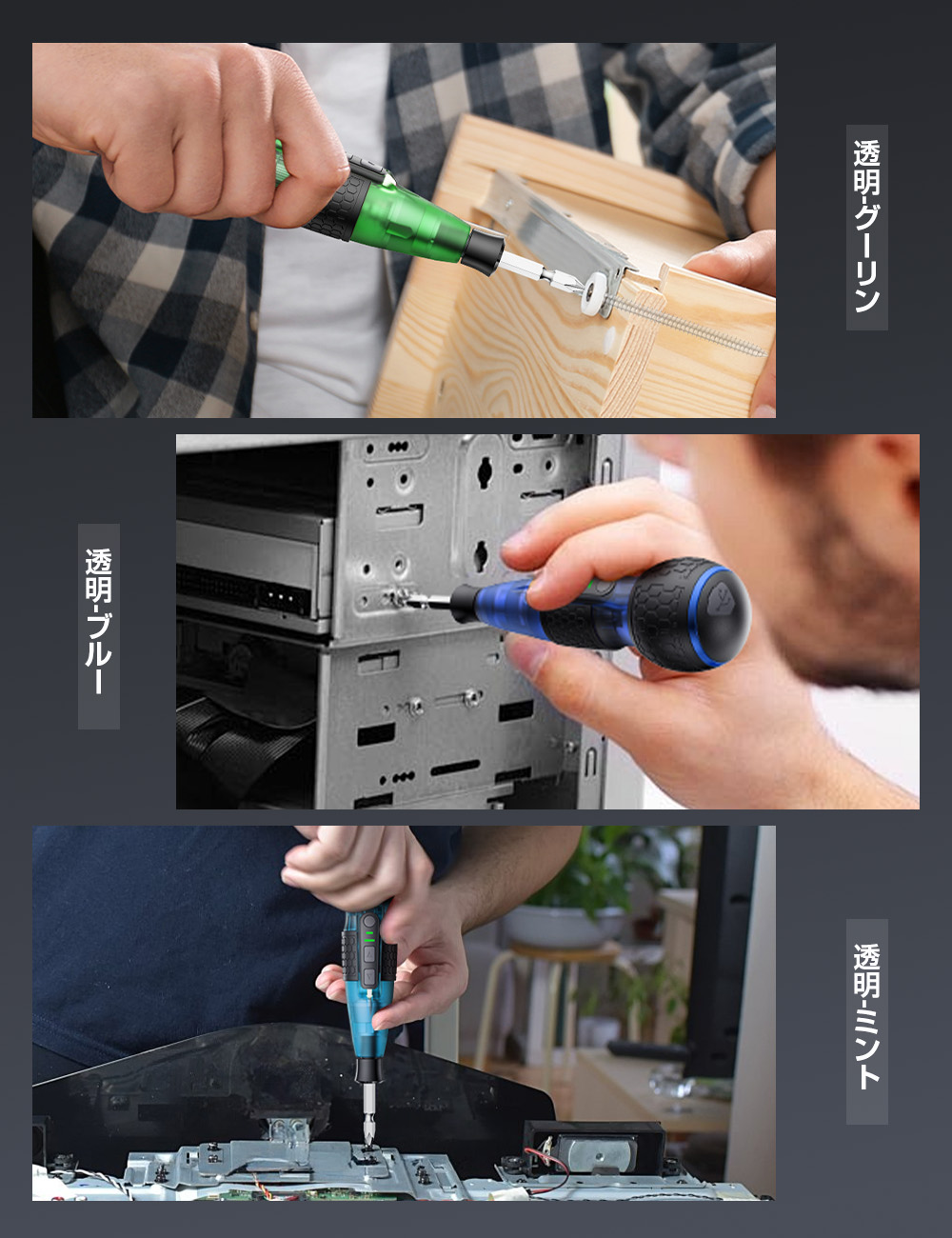 透明·グーリン

透明·ブルー

透明·ミント