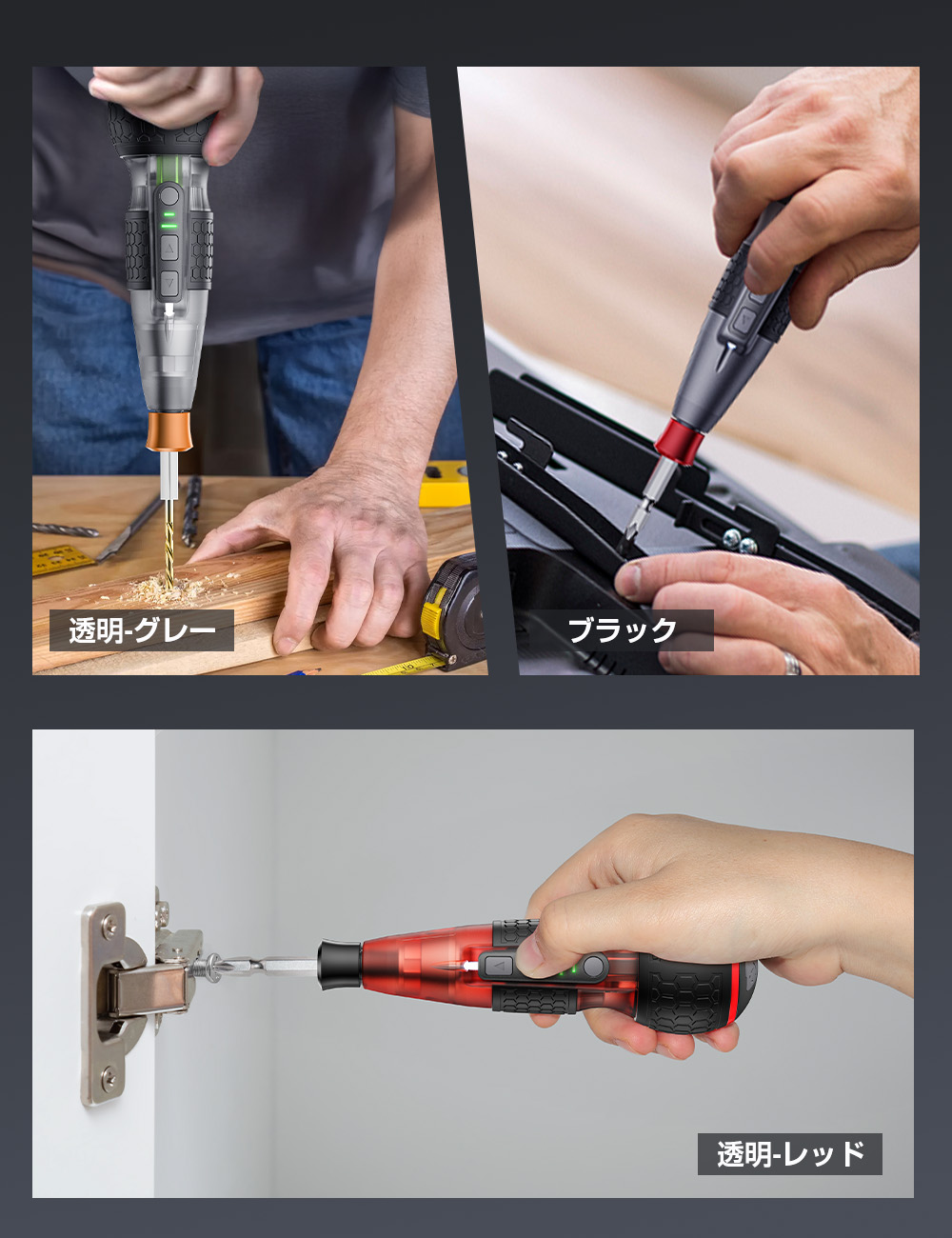 透明-グレー

ブラック

透明-レッド