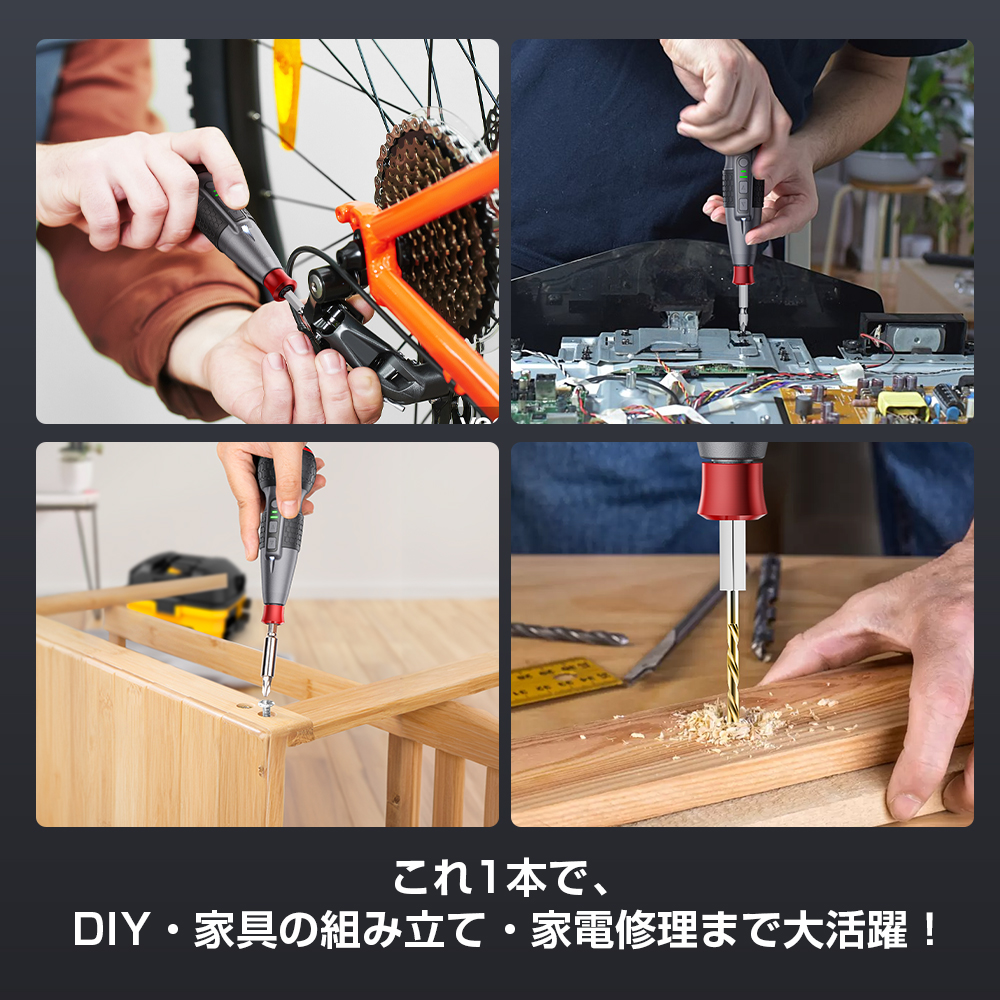 これ1本で、
DIY・家具の組み立て・家電修理まで大活躍！