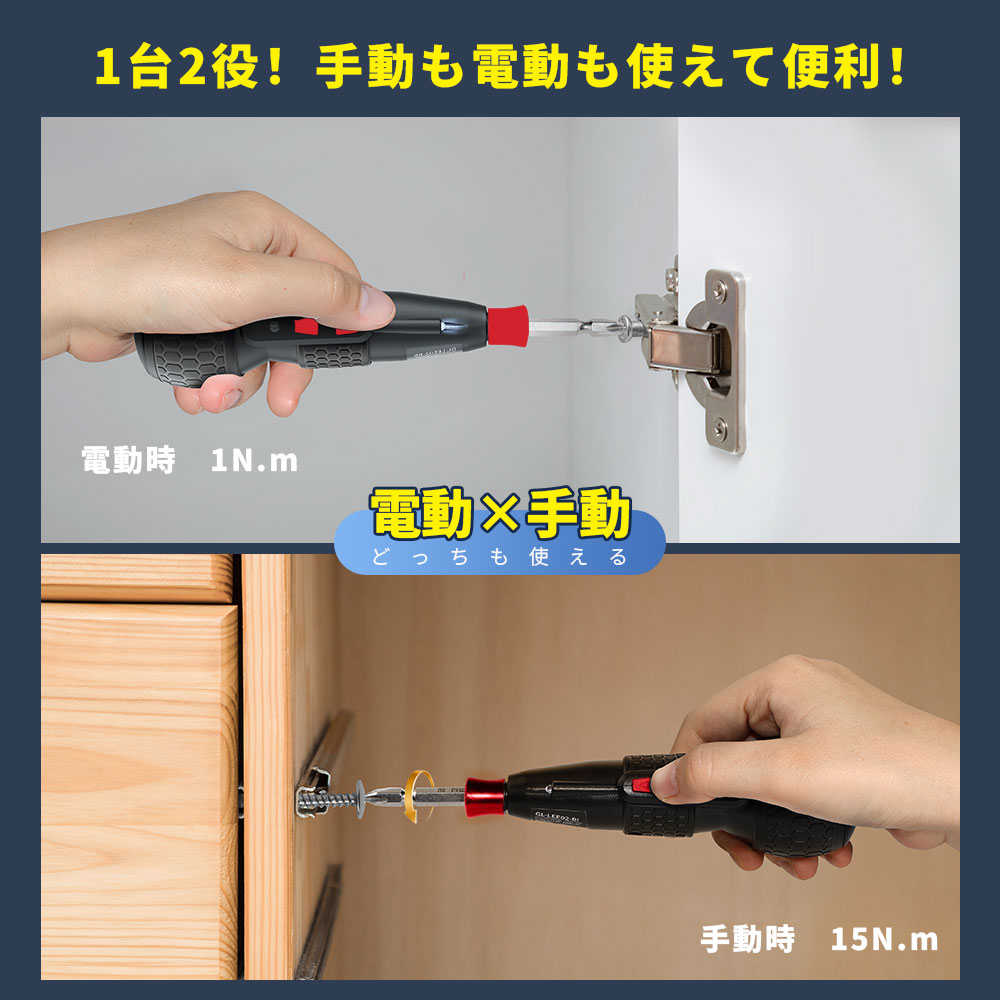 1台2役！手動も電動も使えて便利！

電動時　1N.m

電動×手動
どっちも使える

GL-LEE02-BI

手動時　15N.m