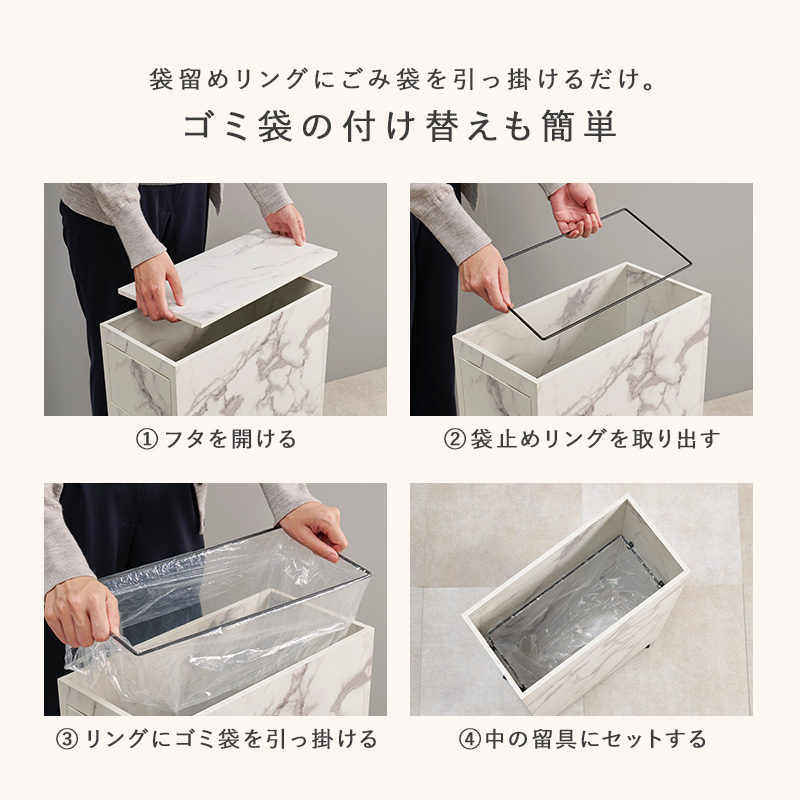 袋留めリングにごみ袋を引っ掛けるだけ。
ゴミ袋の付け替えも簡単

① フタを開ける

② 袋止めリングを取り出す

③ リングにゴミ袋を引っ掛ける

④ 中の留具にセットする