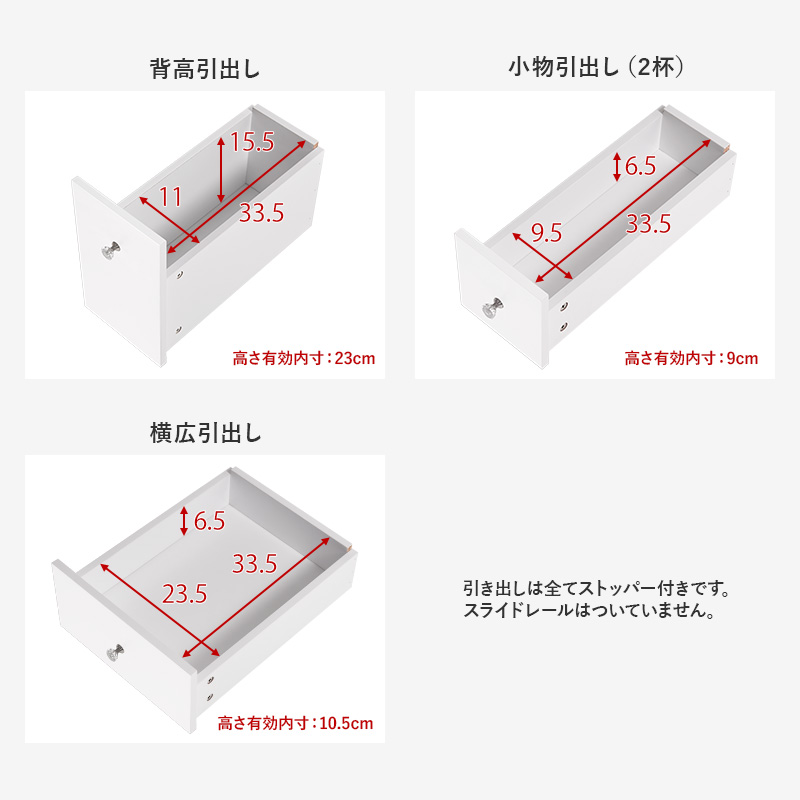 背高引出し

15.5
11
33.5
高さ有効内寸：23cm

小物引出し（2杯）

6.5
9.5
33.5
高さ有効内寸：9cm

横広引出し

6.5
33.5
23.5
高さ有効内寸：10.5cm

引き出しは全てストッパー付きです。
スライドレールはついていません。