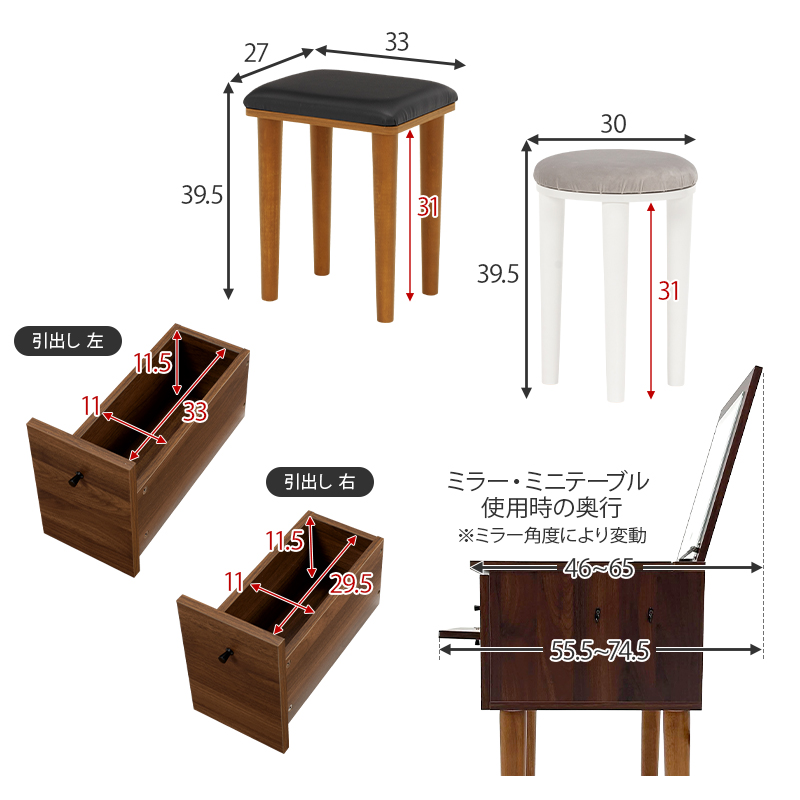 27
33
39.5
31
30
39.5
31

引出し 左
11.5
11
33

引出し 右
11.5
11
29.5

ミラー・ミニテーブル
使用時の奥行
※ミラー角度により変動
46~65
55.5~74.5