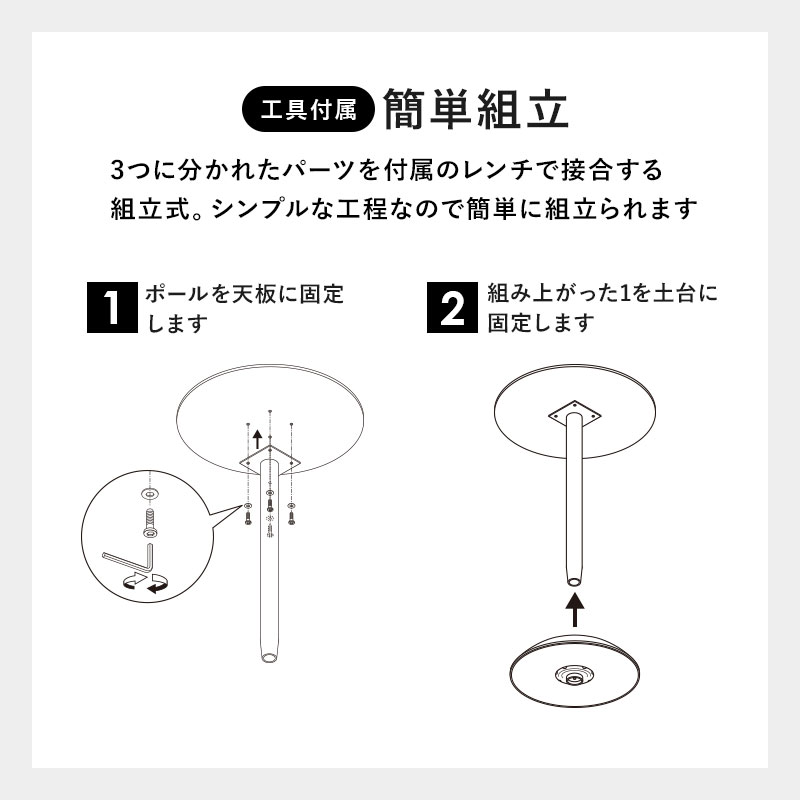 工具付属 簡単組立

3つに分かれたパーツを付属のレンチで接合する組立式。シンプルな工程なので簡単に組立られます

1 ポールを天板に固定します

2 組み上がった1を土台に固定します