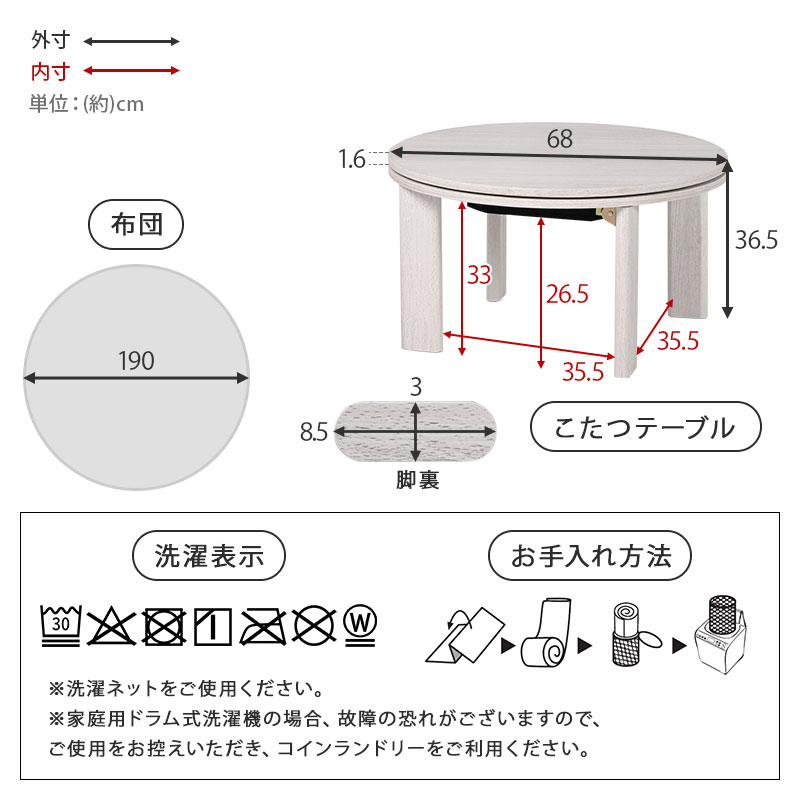 外寸
内寸
単位：(約)cm

布団

190

1.6
68
36.5
33
26.5
35.5
35.5

3
8.5
脚裏

こたつテーブル

洗濯表示

30

W

お手入れ方法

※洗濯ネットをご使用ください。
※家庭用ドラム式洗濯機の場合、故障の恐れがございますので、ご使用をお控えいただき、コインランドリーをご利用ください。