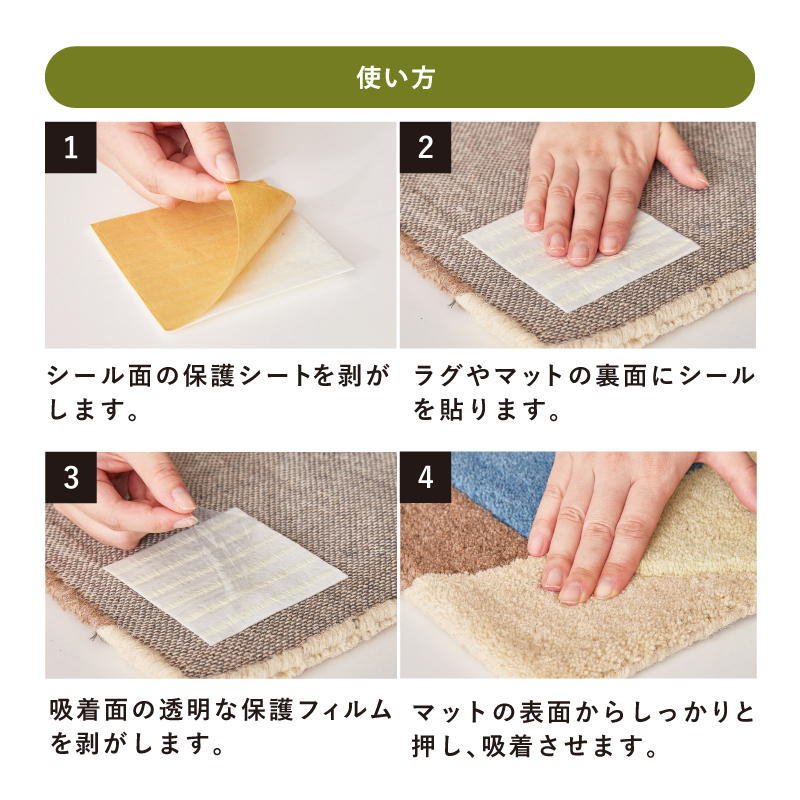 使い方

1

シール面の保護シートを剥がします。

2

ラグやマットの裏面にシールを貼ります。

3

吸着面の透明な保護フィルムを剥がします。

4

マットの表面からしっかりと押し、吸着させます。