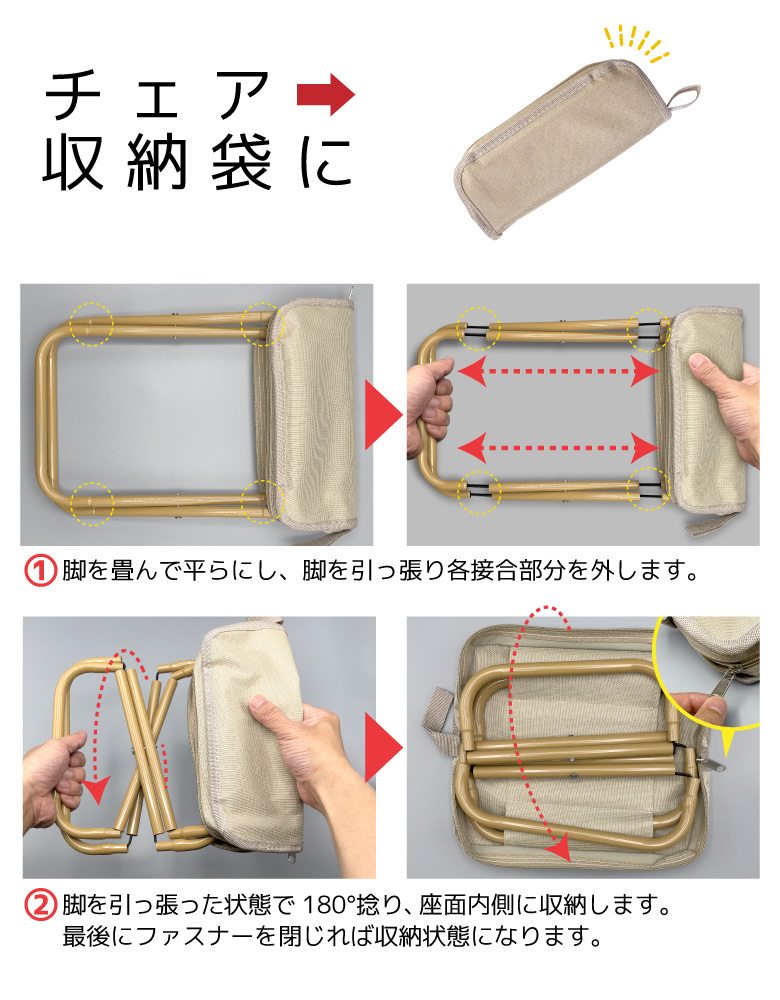 チェア
収納袋に

1 脚を畳んで平らにし、脚を引っ張り各接合部分を外します。

2 脚を引っ張った状態で 180°捻り、座面内側に収納します。
最後にファスナーを閉じれば収納状態になります。