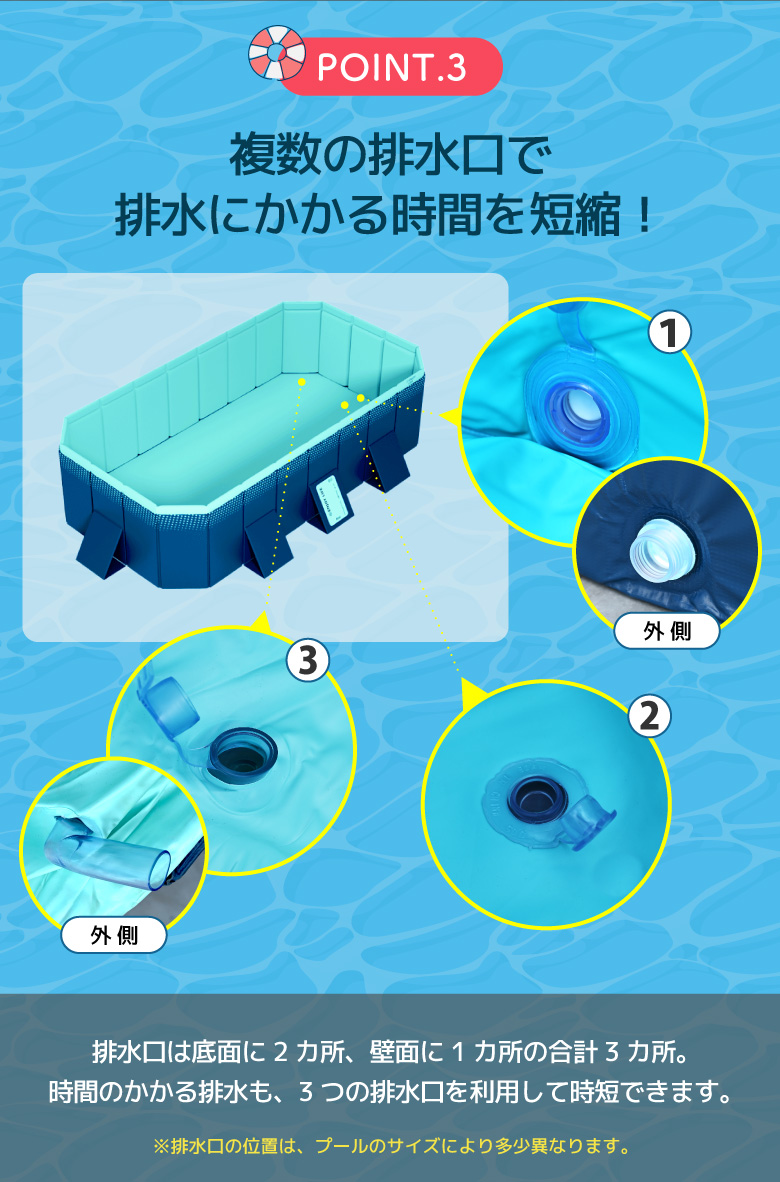 POINT.3

複数の排水口で
排水にかかる時間を短縮！

1

外側

3

2

外側

排水口は底面に 2 カ所、壁面に 1 カ所の合計 3 カ所。
時間のかかる排水も、3 つの排水口を利用して時短できます。

※排水口の位置は、プールのサイズにより多少異なります。