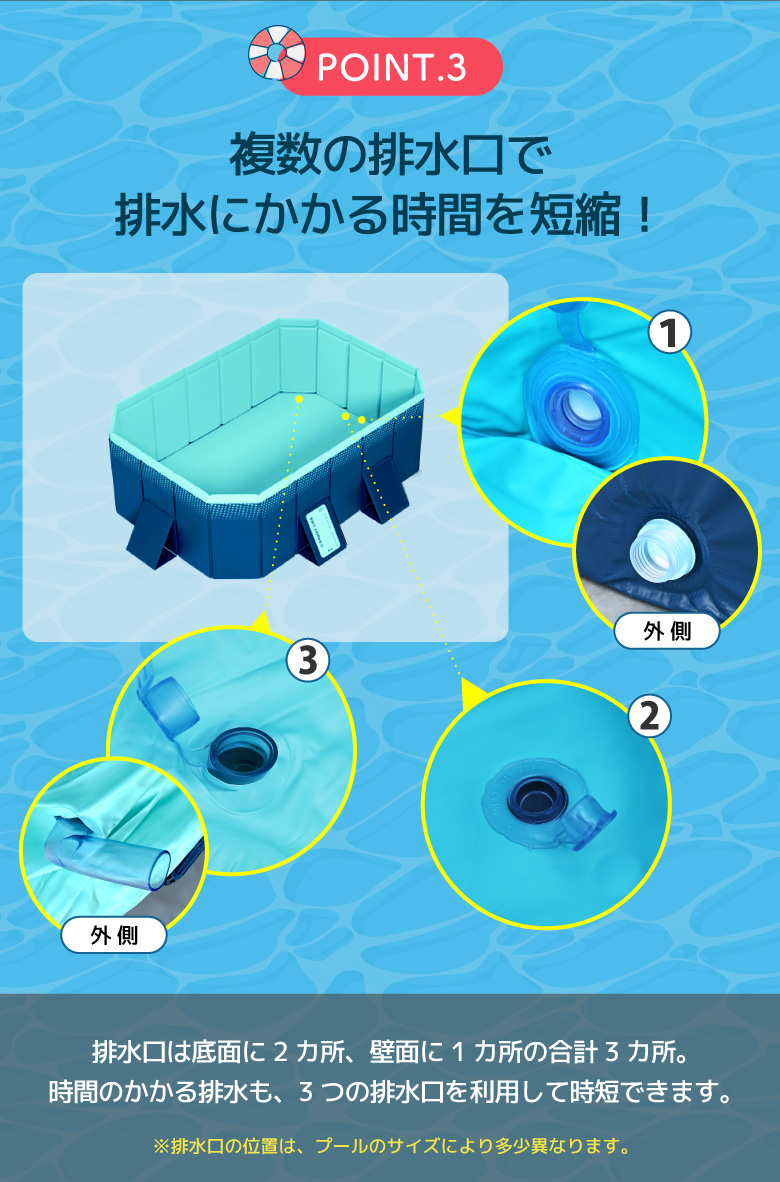 POINT.3

複数の排水口で
排水にかかる時間を短縮！

1

外側

3

2

外側

排水口は底面に 2 カ所、壁面に 1 カ所の合計 3 カ所。
時間のかかる排水も、3 つの排水口を利用して時短できます。

※排水口の位置は、プールのサイズにより多少異なります。