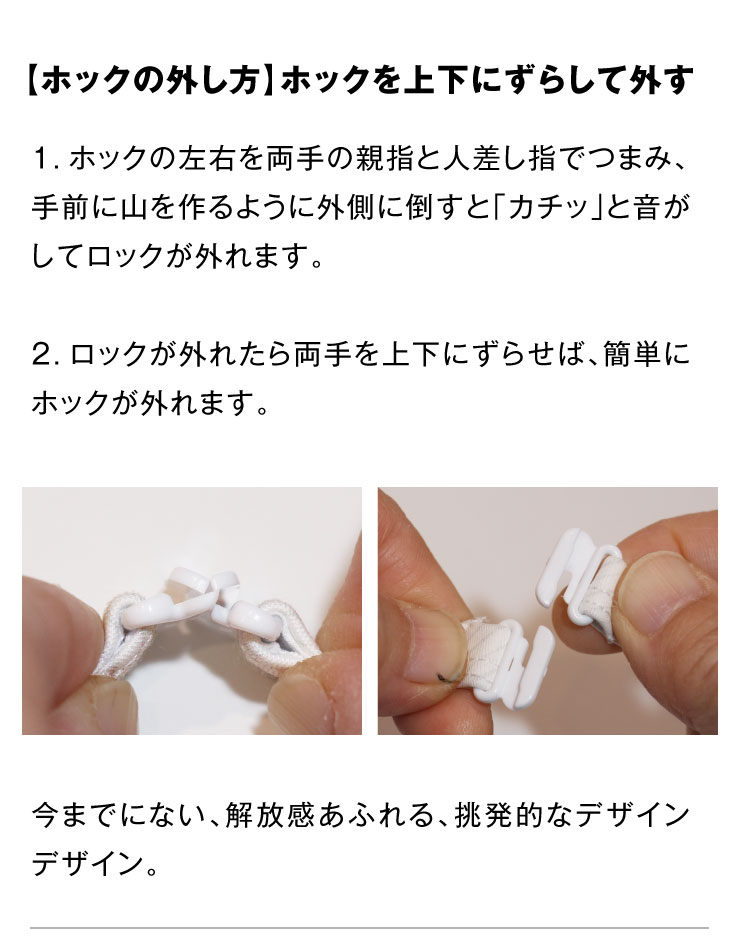 【ホックの外し方】ホックを上下にずらして外す

1. ホックの左右を両手の親指と人差し指でつまみ、手前に山を作るように外側に倒すと「カチッ」と音がしてロックが外れます。

2. ロックが外れたら両手を上下にずらせば、簡単にホックが外れます。

今までにない、解放感あふれる、挑発的なデザインデザイン。