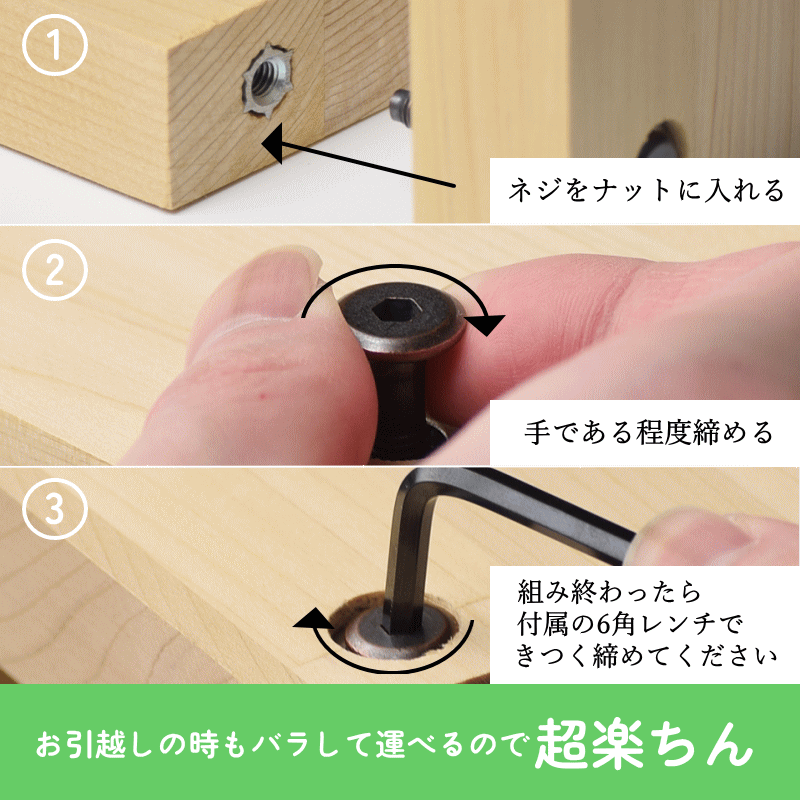 ①

ネジをナットに入れる

②

手である程度締める

③

組み終わったら
付属の6角レンチで
きつく締めてください

お引越しの時もバラして運べるので超楽ちん