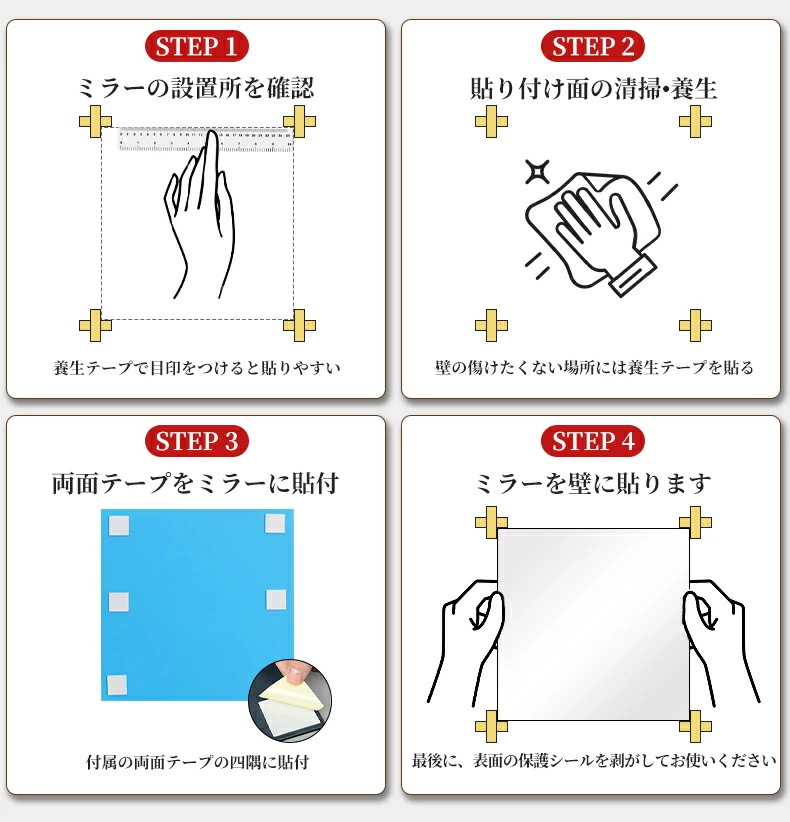 STEP 1

ミラーの設置所を確認

養生テープで目印をつけると貼りやすい

STEP 2

貼り付け面の清掃•養生

壁の傷けたくない場所には養生テープを貼る

STEP 3

両面テープをミラーに貼付

付属の両面テープの四隅に貼付

STEP 4

ミラーを壁に貼ります

最後に、表面の保護シールを剥がしてお使いください