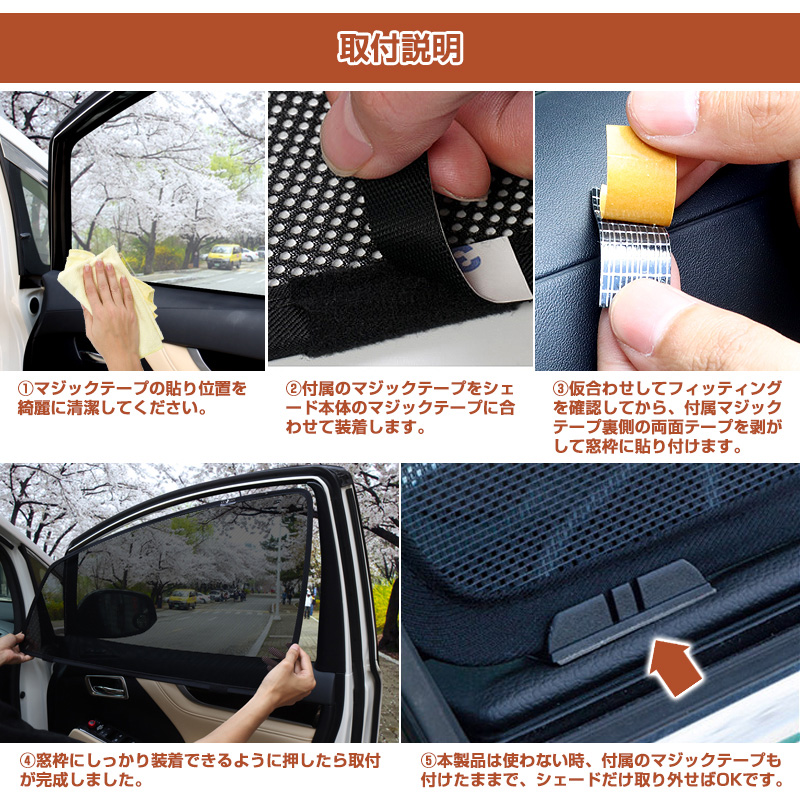 取付説明

①マジックテープの貼り位置を綺麗に清潔してください。

②付属のマジックテープをシェード本体のマジックテープに合わせて装着します。

③仮合わせしてフィッティングを確認してから、付属マジックテープ裏側の両面テープを剥がして窓枠に貼り付けます。

④窓枠にしっかり装着できるように押したら取付が完成しました。

⑤本製品は使わない時、付属のマジックテープも付けたままで、シェードだけ取り外せばOKです。