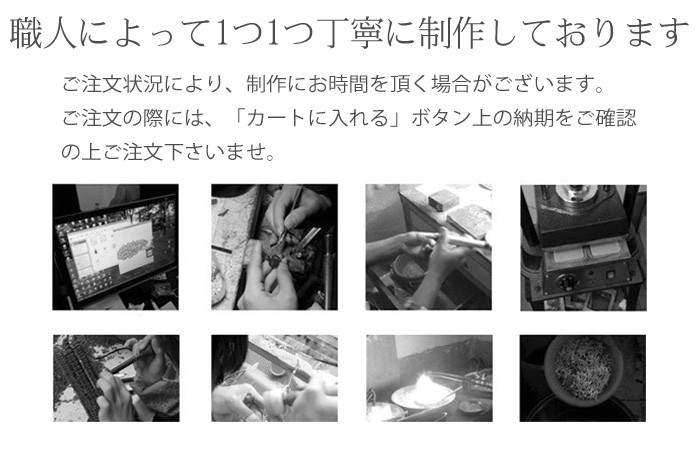 職人によって1つ1つ丁寧に制作しております

ご注文状況により、制作にお時間を頂く場合がございます。
ご注文の際には、「カートに入れる」ボタン上の納期をご確認の上ご注文下さいませ。