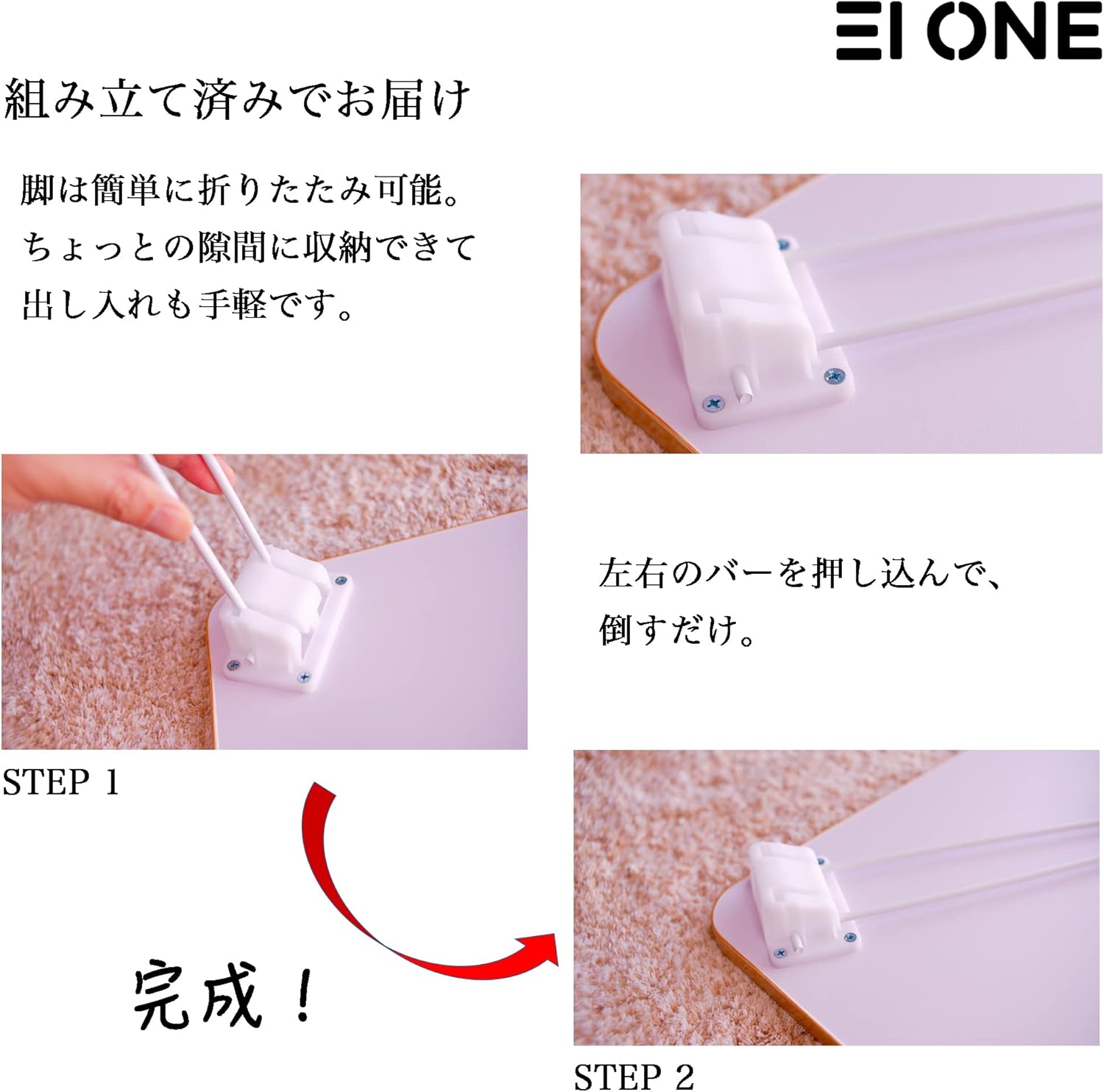 EI ONE

組み立て済みでお届け

脚は簡単に折りたたみ可能。
ちょっとの隙間に収納できて
出し入れも手軽です。

左右のバーを押し込んで、
倒すだけ。

STEP 1

完成！

STEP 2