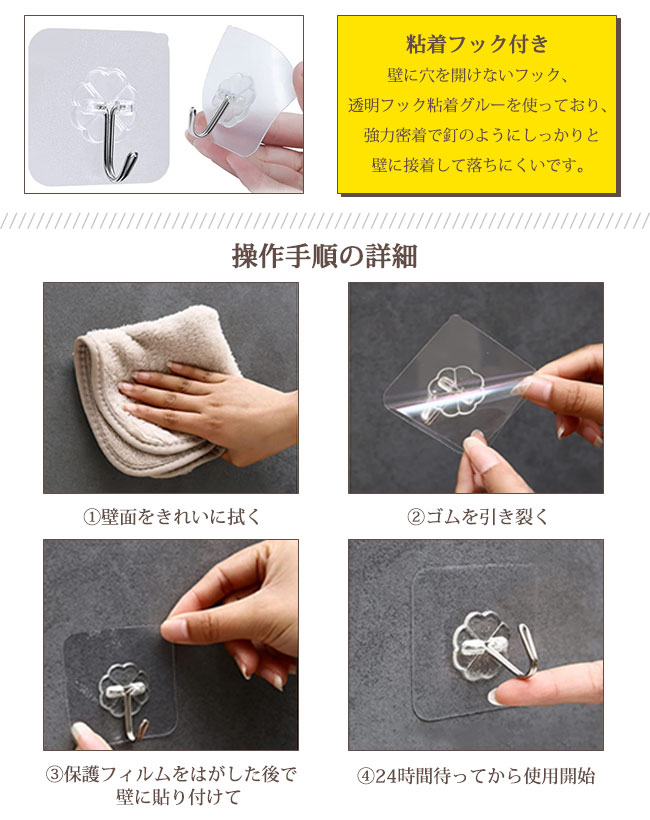 粘着フック付き

壁に穴を開けないフック、透明フック粘着グルーを使っており、強力密着で釘のようにしっかりと壁に接着して落ちにくいです。

操作手順の詳細

①壁面をきれいに拭く

②ゴムを引き裂く

③保護フィルムをはがした後で壁に貼り付けて

④24時間待ってから使用開始