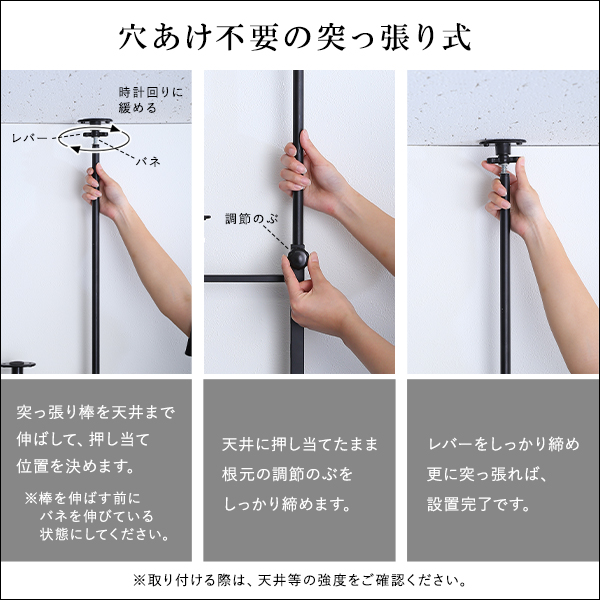 穴あけ不要の突っ張り式

時計回りに緩める

レバー

バネ

調節のぶ

突っ張り棒を天井まで伸ばして、押し当て位置を決めます。

※棒を伸ばす前にバネを伸びている状態にしてください。

天井に押し当てたまま根元の調節のぶをしっかり締めます。

レバーをしっかり締め更に突っ張れば、設置完了です。

※取り付ける際は、天井等の強度をご確認ください。