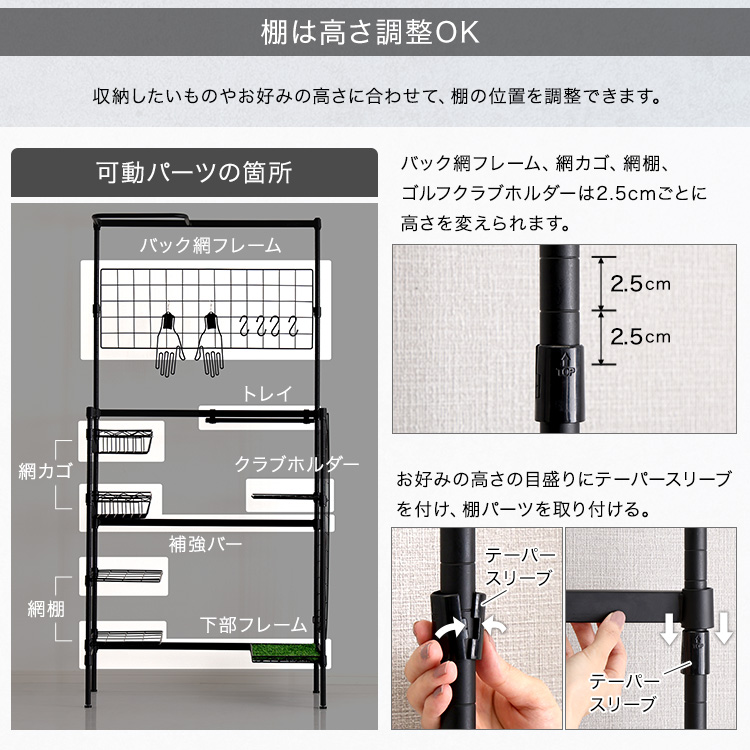 棚は高さ調整OK

収納したいものやお好みの高さに合わせて、棚の位置を調整できます。

可動パーツの箇所

バック網フレーム

トレイ

網カゴ

クラブホルダー

補強バー

網棚

下部フレーム

バック網フレーム、網カゴ、網棚、ゴルフクラブホルダーは2.5cmごとに高さを変えられます。

2.5cm

2.5cm

TOP

お好みの高さの目盛りにテーパースリーブを付け、棚パーツを取り付ける。

テーパースリーブ

テーパースリーブ