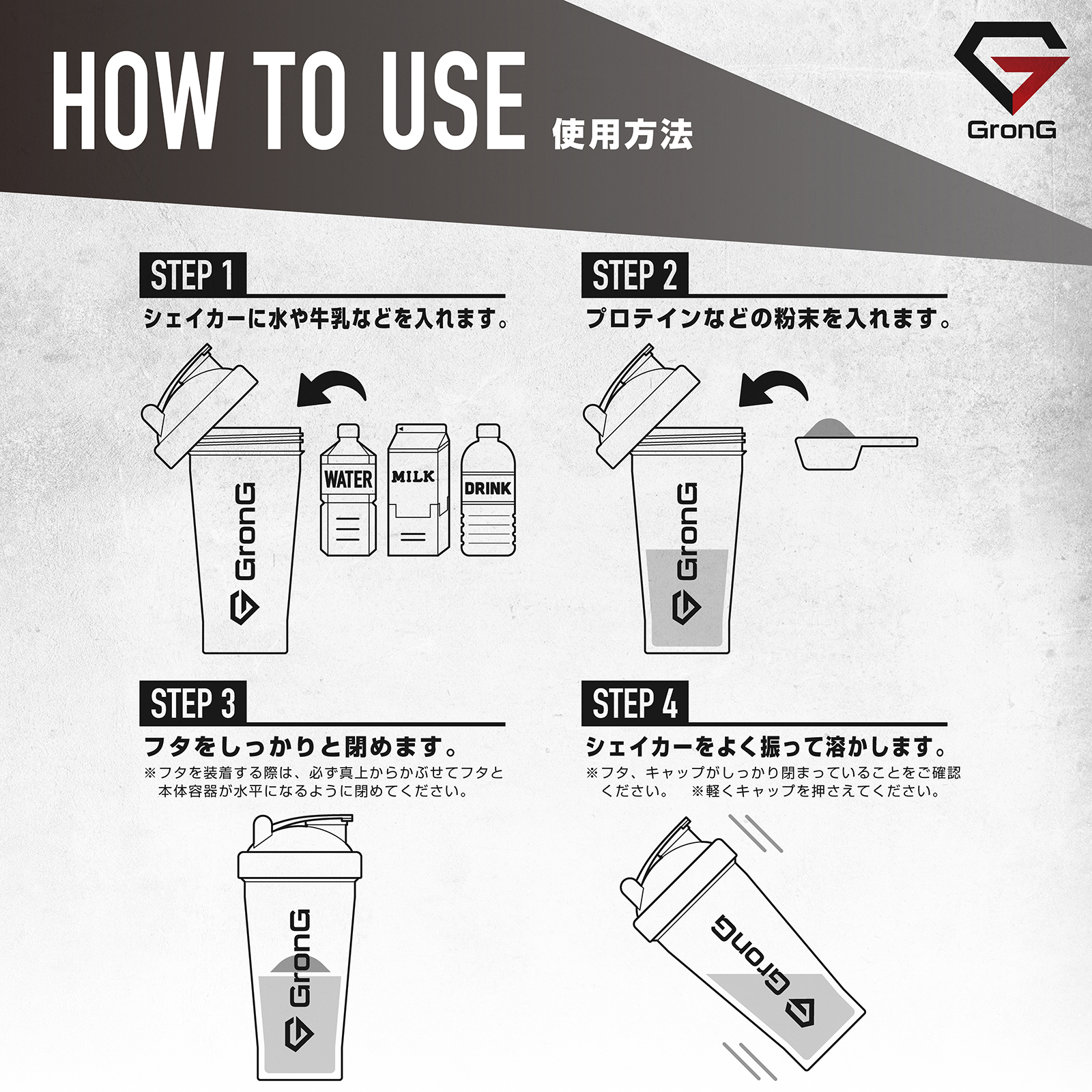 HOW TO USE 使用方法

GronG

STEP 1
シェイカーに水や牛乳などを入れます。

GronG
WATER
MILK
DRINK

STEP 2
プロテインなどの粉末を入れます。

GronG

STEP 3
フタをしっかりと閉めます。
※フタを装着する際は、必ず真上からかぶせてフタと本体容器が水平になるように閉めてください。

GronG

STEP 4
シェイカーをよく振って溶かします。
※フタ、キャップがしっかり閉まっていることをご確認ください。 ※軽くキャップを押さえてください。

GronG