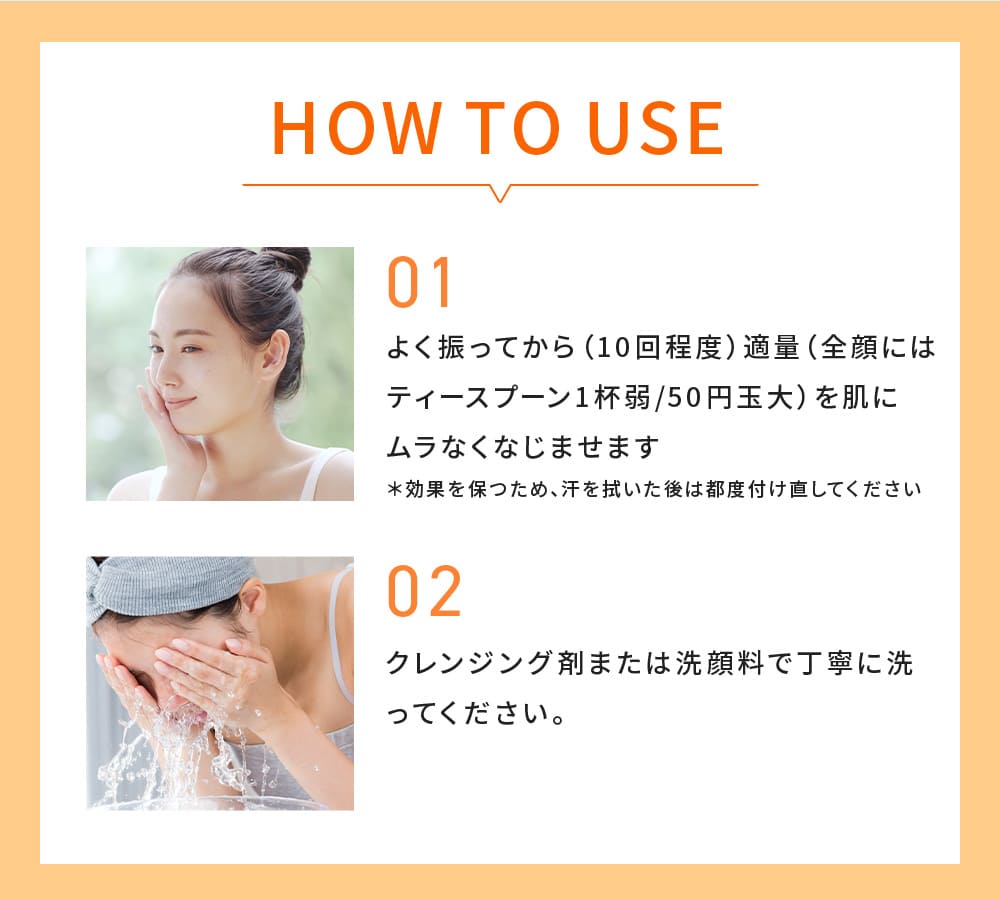 HOW TO USE

01

よく振ってから（10回程度）適量（全顔にはティースプーン1杯弱/50円玉大）を肌にムラなくなじませます

＊効果を保つため、汗を拭いた後は都度付け直してください

02

クレンジング剤または洗顔料で丁寧に洗ってください。