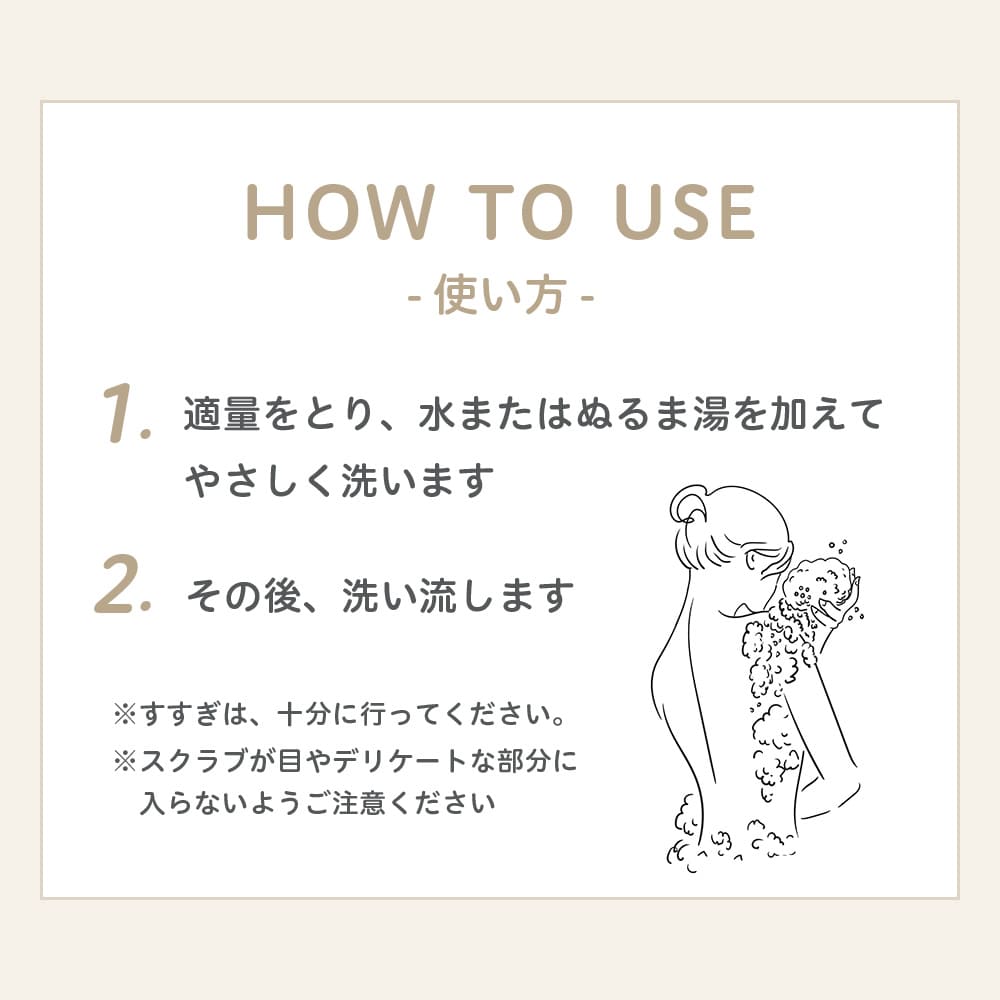 HOW TO USE
- 使い方 -

1. 適量をとり、水またはぬるま湯を加えてやさしく洗います

2. その後、洗い流します

※すすぎは、十分に行ってください。
※スクラブが目やデリケートな部分に入らないようご注意ください