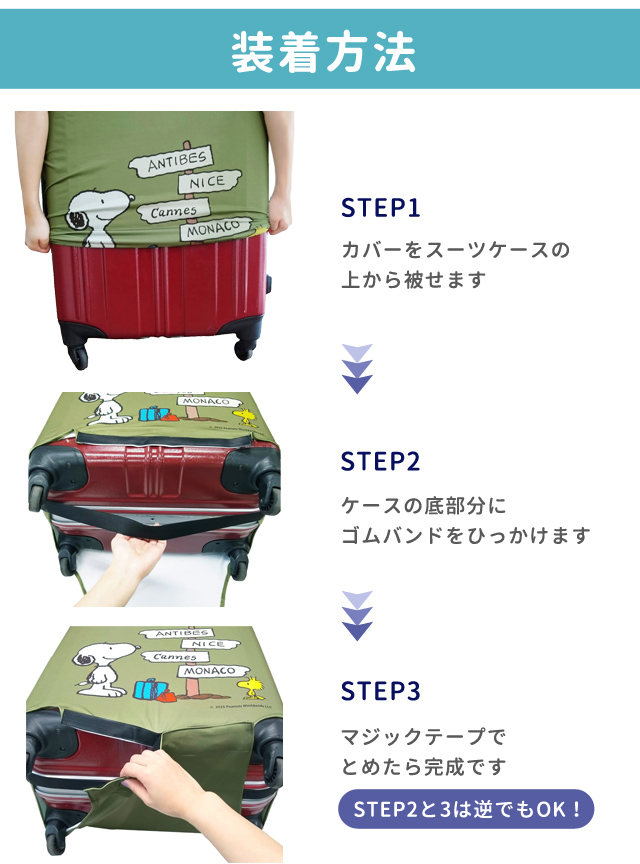 装着方法

ANTIBES
NICE
Cannes
MONACO

STEP1

カバーをスーツケースの上から被せます

MONACO

STEP2

ケースの底部分にゴムバンドをひっかけます

ANTIBES
NICE
Cannes
MONACO

STEP3

マジックテープでとめたら完成です

STEP2と3は逆でもOK！