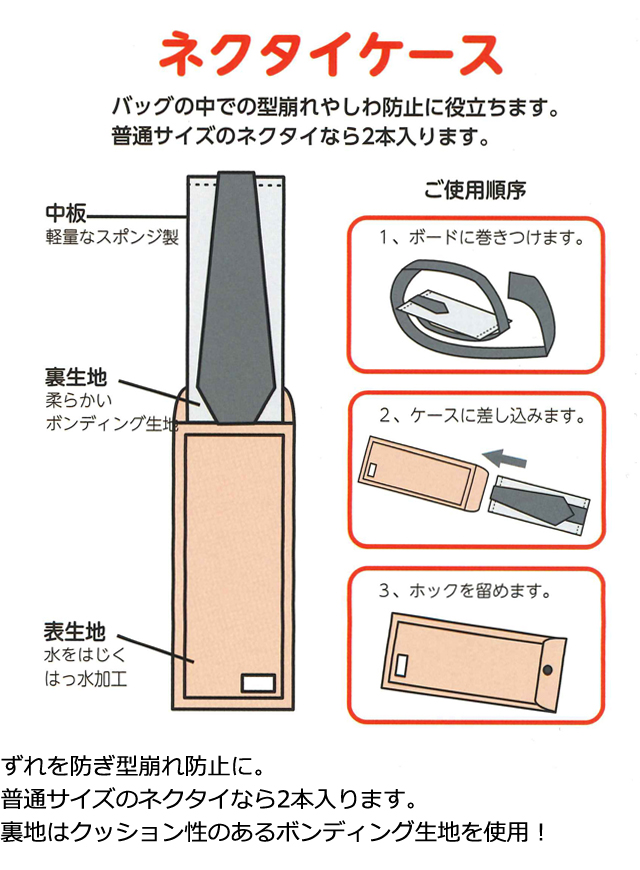 ネクタイケース

バッグの中での型崩れやしわ防止に役立ちます。
普通サイズのネクタイなら2本入ります。

中板
軽量なスポンジ製

裏生地
柔らかい
ボンディング生地

表生地
水をはじく
はっ水加工

ご使用順序

1、ボードに巻きつけます。

2、ケースに差し込みます。

3、ホックを留めます。

ずれを防ぎ型崩れ防止に。
普通サイズのネクタイなら2本入ります。
裏地はクッション性のあるボンディング生地を使用！