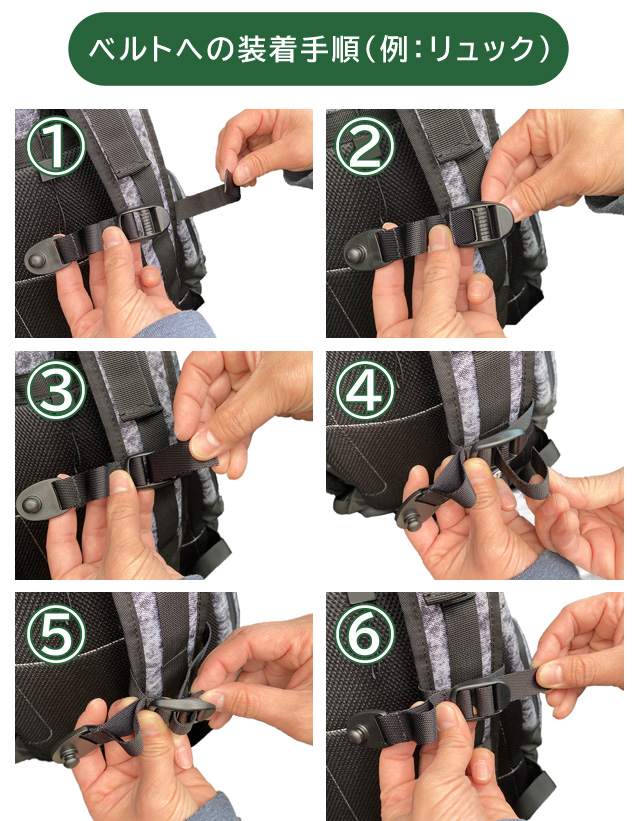 ベルトへの装着手順(例:リュック)

①

②

③

④

⑤

⑥