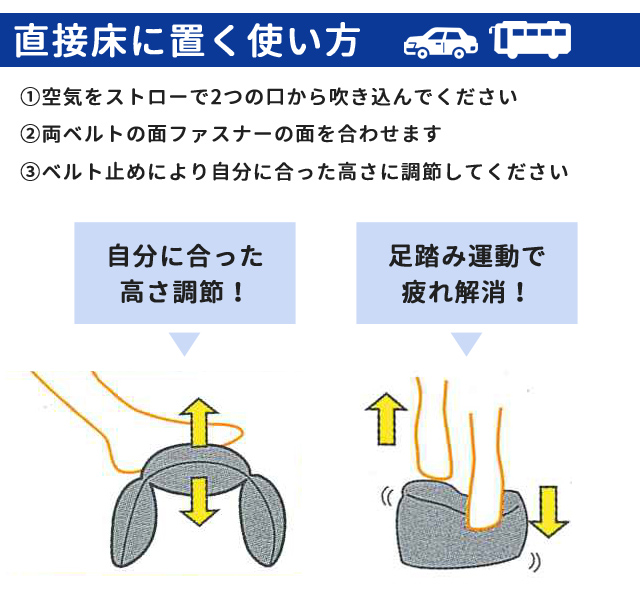 直接床に置く使い方

①空気をストローで2つの口から吹き込んでください
②両ベルトの面ファスナーの面を合わせます
③ベルト止めにより自分に合った高さに調節してください

自分に合った
高さ調節！

足踏み運動で
疲れ解消！