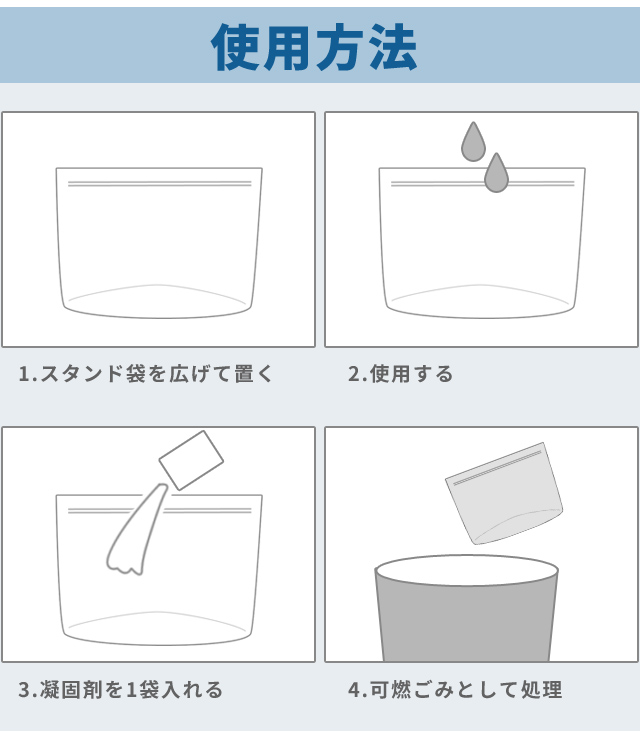 使用方法

1.スタンド袋を広げて置く

2.使用する

3.凝固剤を1袋入れる

4.可燃ごみとして処理