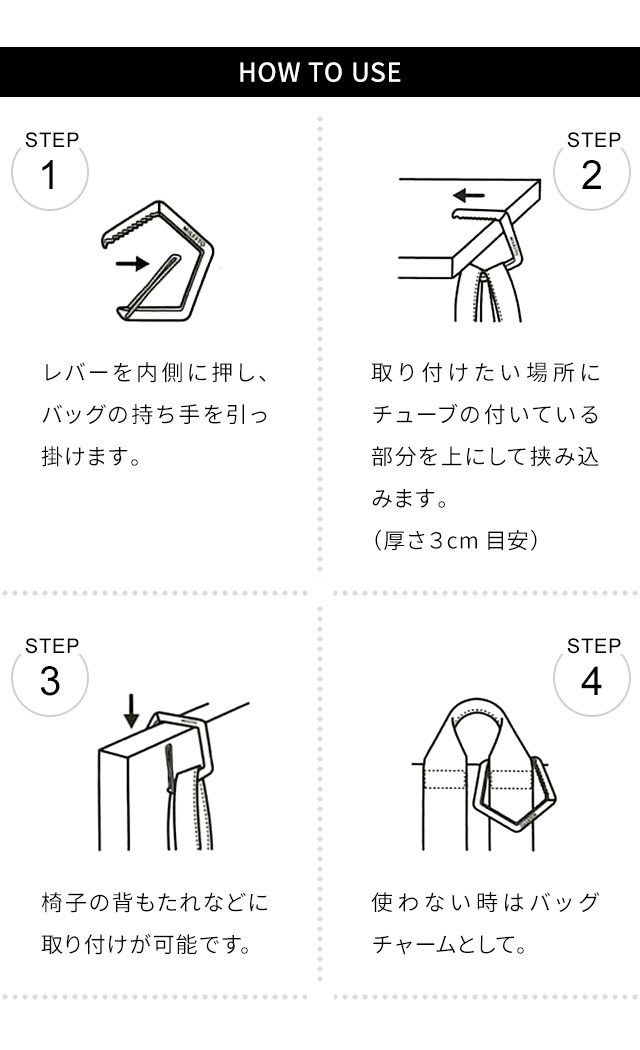 HOW TO USE

STEP
1

レバーを内側に押し、バッグの持ち手を引っ掛けます。

STEP
2

取り付けたい場所にチューブの付いている部分を上にして挟み込みます。
（厚さ3cm 目安）

STEP
3

椅子の背もたれなどに取り付けが可能です。

STEP
4

使わない時はバッグチャームとして。