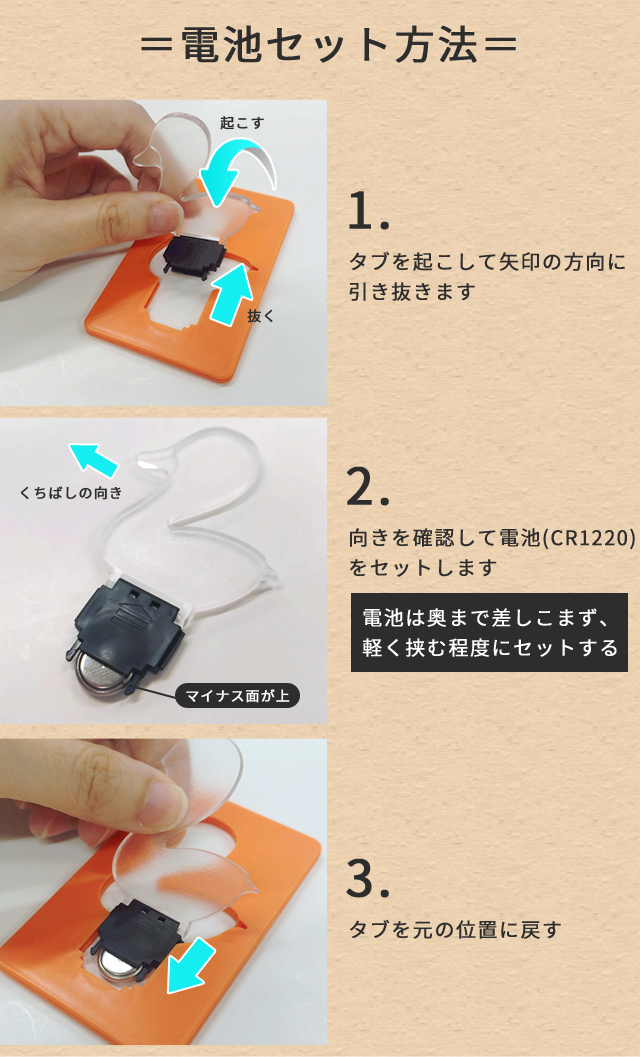 ＝電池セット方法＝

起こす

抜く

1.

タブを起こして矢印の方向に引き抜きます

くちばしの向き

マイナス面が上

2.

向きを確認して電池(CR1220)をセットします

電池は奥まで差しこまず、軽く挟む程度にセットする

3.

タブを元の位置に戻す