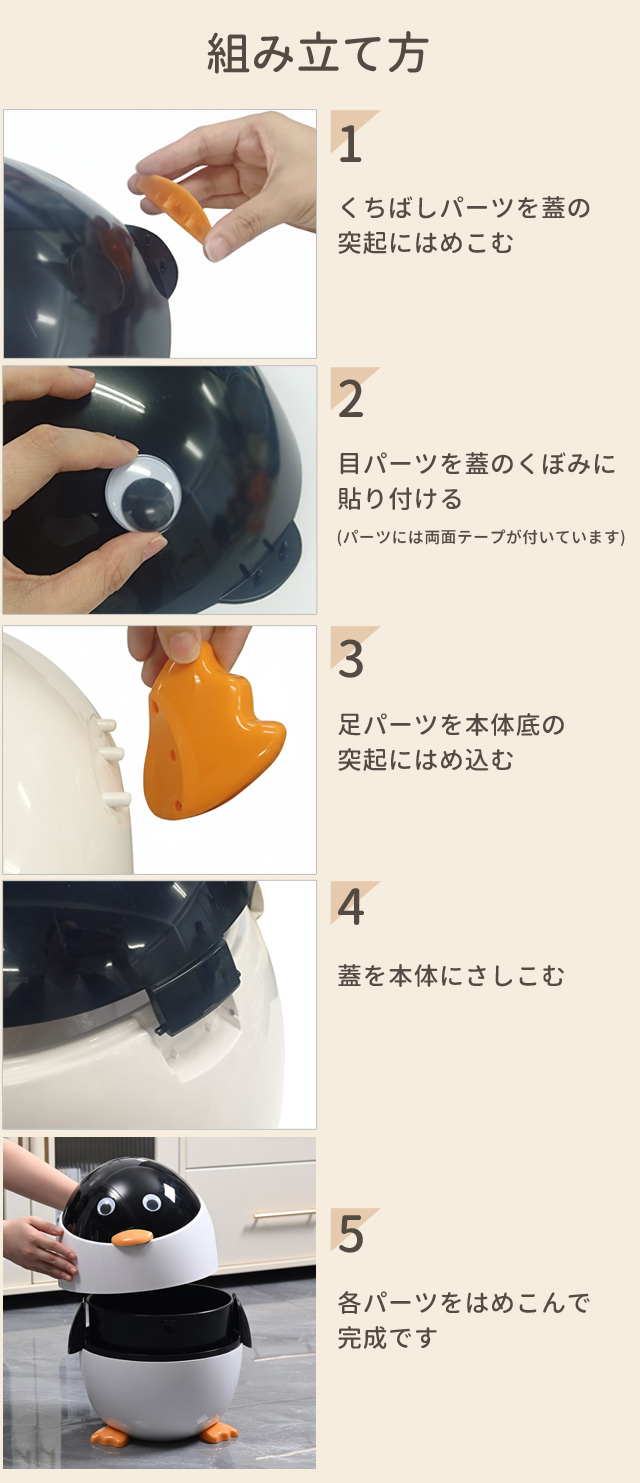 組み立て方

1

くちばしパーツを蓋の突起にはめこむ

2

目パーツを蓋のくぼみに貼り付ける

(パーツには両面テープが付いています)

3

足パーツを本体底の突起にはめ込む

4

蓋を本体にさしこむ

5

各パーツをはめこんで完成です