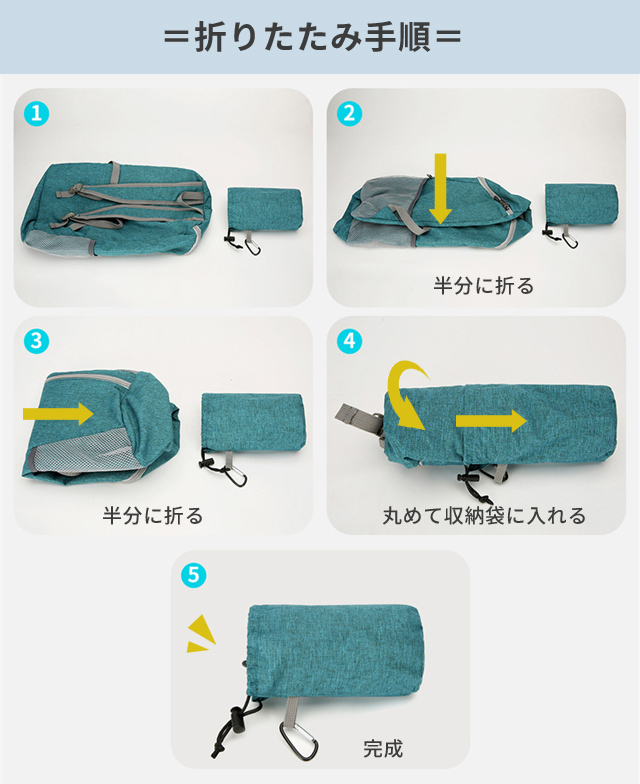 ＝折りたたみ手順＝

1

2

半分に折る

3

半分に折る

4

丸めて収納袋に入れる

5

完成