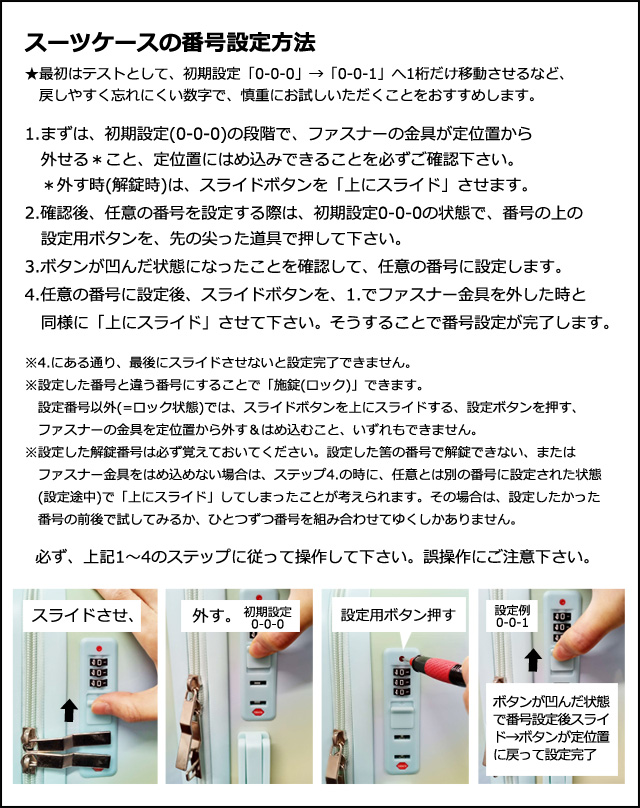 スーツケースの番号設定方法

★最初はテストとして、初期設定「0-0-0」→「0-0-1」へ1桁だけ移動させるなど、戻しやすく忘れにくい数字で、慎重にお試しいただくことをおすすめします。

1.まずは、初期設定(0-0-0)の段階で、ファスナーの金具が定位置から外せる＊こと、定位置にはめ込みできることを必ずご確認下さい。
＊外す時(解錠時)は、スライドボタンを「上にスライド」させます。

2.確認後、任意の番号を設定する際は、初期設定0-0-0の状態で、番号の上の設定用ボタンを、先の尖った道具で押して下さい。

3.ボタンが凹んだ状態になったことを確認して、任意の番号に設定します。

4.任意の番号に設定後、スライドボタンを、1.でファスナー金具を外した時と同様に「上にスライド」させて下さい。そうすることで番号設定が完了します。

※4.にある通り、最後にスライドさせないと設定完了できません。
※設定した番号と違う番号にすることで「施錠(ロック)」できます。
設定番号以外(=ロック状態)では、スライドボタンを上にスライドする、設定ボタンを押す、ファスナーの金具を定位置から外す＆はめ込むこと、いずれもできません。
※設定した解錠番号は必ず覚えておいてください。設定した筈の番号で解錠できない、またはファスナー金具をはめ込めない場合は、ステップ4.の時に、任意とは別の番号に設定された状態(設定途中)で「上にスライド」してしまったことが考えられます。その場合は、設定したかった番号の前後で試してみるか、ひとつずつ番号を組み合わせてゆくしかありません。

必ず、上記1～4のステップに従って操作して下さい。誤操作にご注意下さい。

スライドさせ、

外す。 初期設定 0-0-0

設定用ボタン押す

設定例 0-0-1

ボタンが凹んだ状態で番号設定後スライド→ボタンが定位置に戻って設定完了