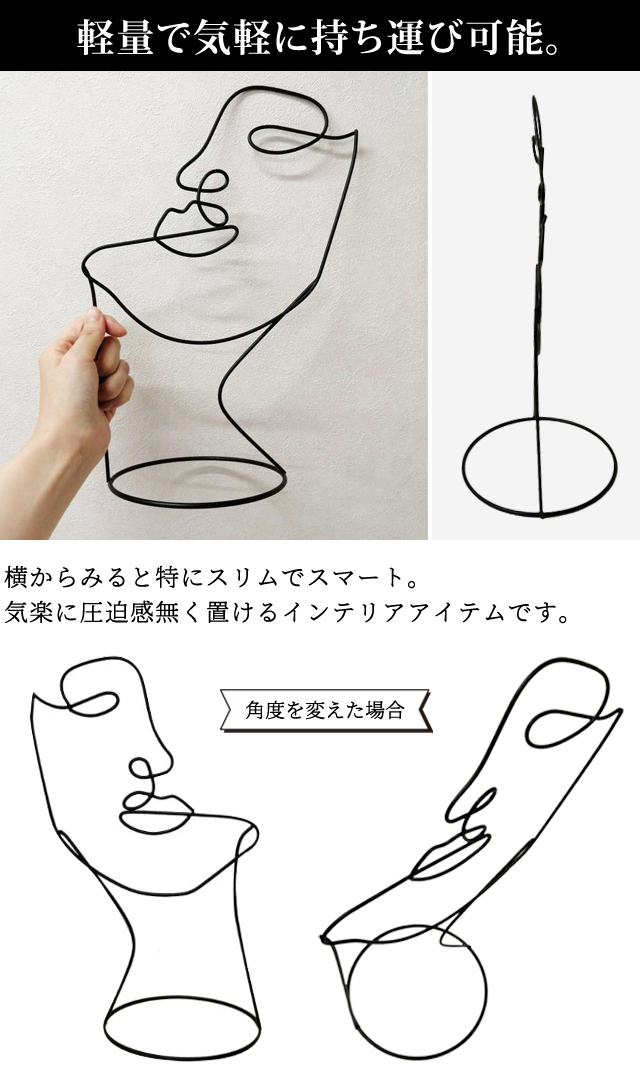 軽量で気軽に持ち運び可能。

横からみると特にスリムでスマート。
気楽に圧迫感無く置けるインテリアアイテムです。

角度を変えた場合