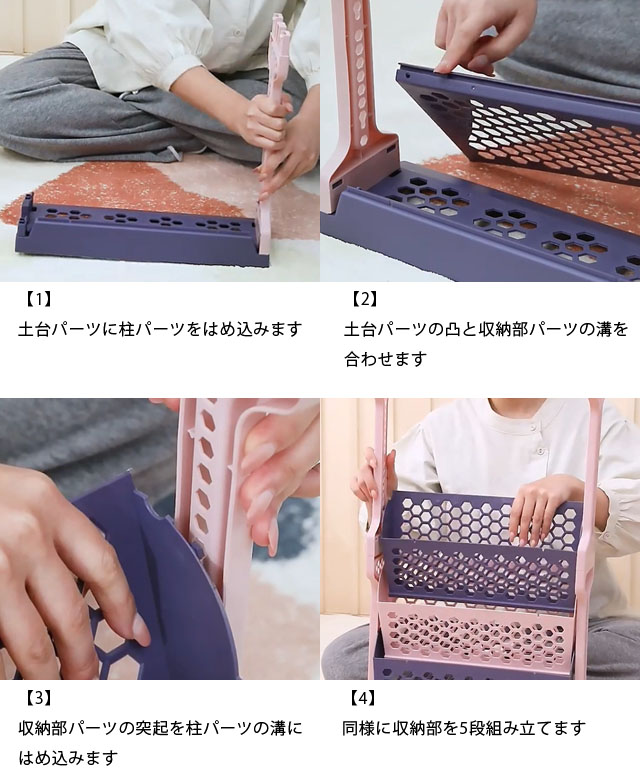 【1】

土台パーツに柱パーツをはめ込みます

【2】

土台パーツの凸と収納部パーツの溝を合わせます

【3】

収納部パーツの突起を柱パーツの溝にはめ込みます

【4】

同様に収納部を5段組み立てます