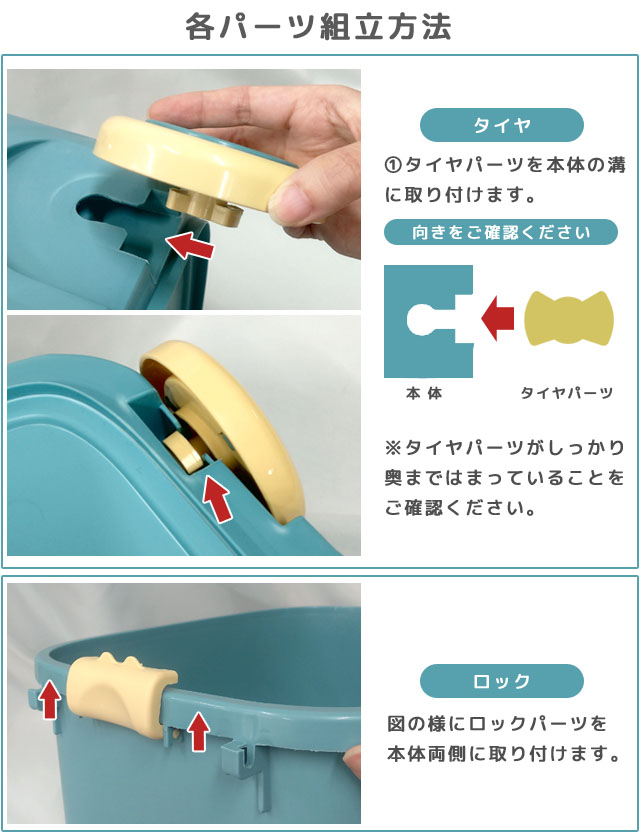 各パーツ組立方法

タイヤ

①タイヤパーツを本体の溝に取り付けます。

向きをご確認ください

本体

タイヤパーツ

※タイヤパーツがしっかり奥まではまっていることをご確認ください。

ロック

図の様にロックパーツを本体両側に取り付けます。