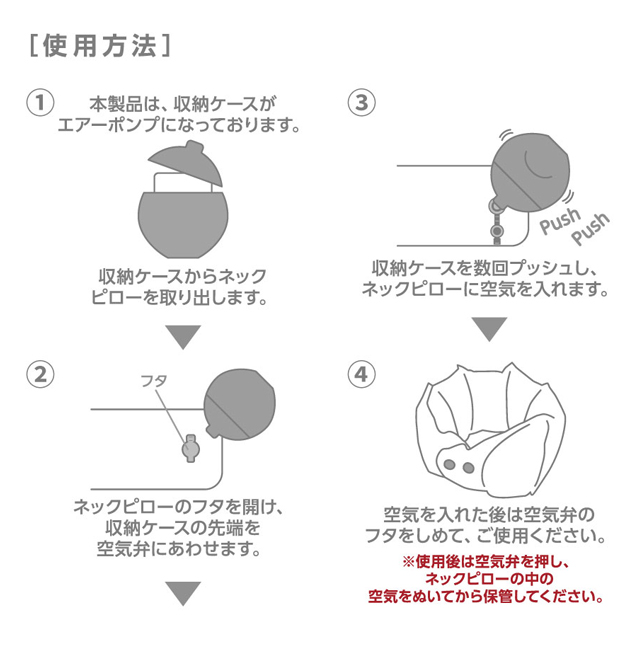 [使用方法]

①
本製品は、収納ケースがエアーポンプになっております。

収納ケースからネックピローを取り出します。

②
フタ

ネックピローのフタを開け、収納ケースの先端を空気弁にあわせます。

③
Push
Push

収納ケースを数回プッシュし、ネックピローに空気を入れます。

④
空気を入れた後は空気弁のフタをしめて、ご使用ください。

※使用後は空気弁を押し、ネックピローの中の空気をぬいてから保管してください。