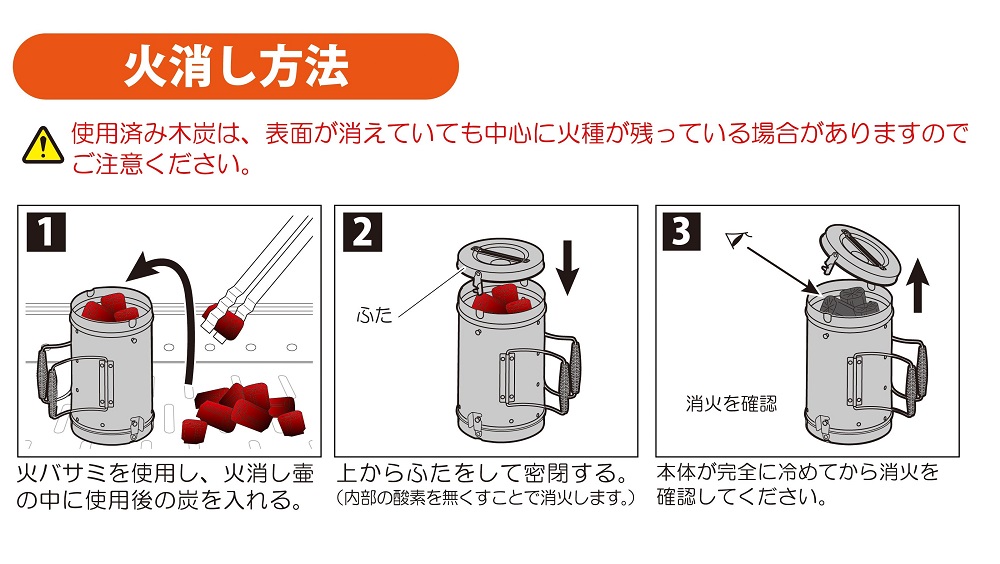 火消し方法

使用済み木炭は、表面が消えていても中心に火種が残っている場合がありますのでご注意ください。

1

火バサミを使用し、火消し壷の中に使用後の炭を入れる。

2

ふた

上からふたをして密閉する。
（内部の酸素を無くすことで消火します。）

3

消火を確認

本体が完全に冷めてから消火を確認してください。