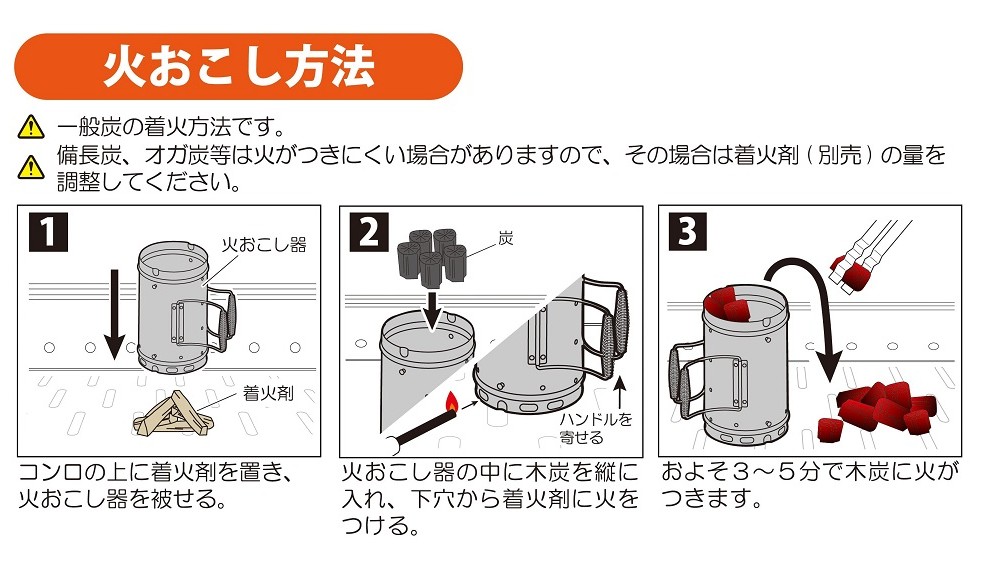 火おこし方法

一般炭の着火方法です。

備長炭、オガ炭等は火がつきにくい場合がありますので、その場合は着火剤（別売）の量を調整してください。

1

火おこし器

着火剤

コンロの上に着火剤を置き、火おこし器を被せる。

2

炭

ハンドルを寄せる

火おこし器の中に木炭を縦に入れ、下穴から着火剤に火をつける。

3

およそ3～5分で木炭に火がつきます。